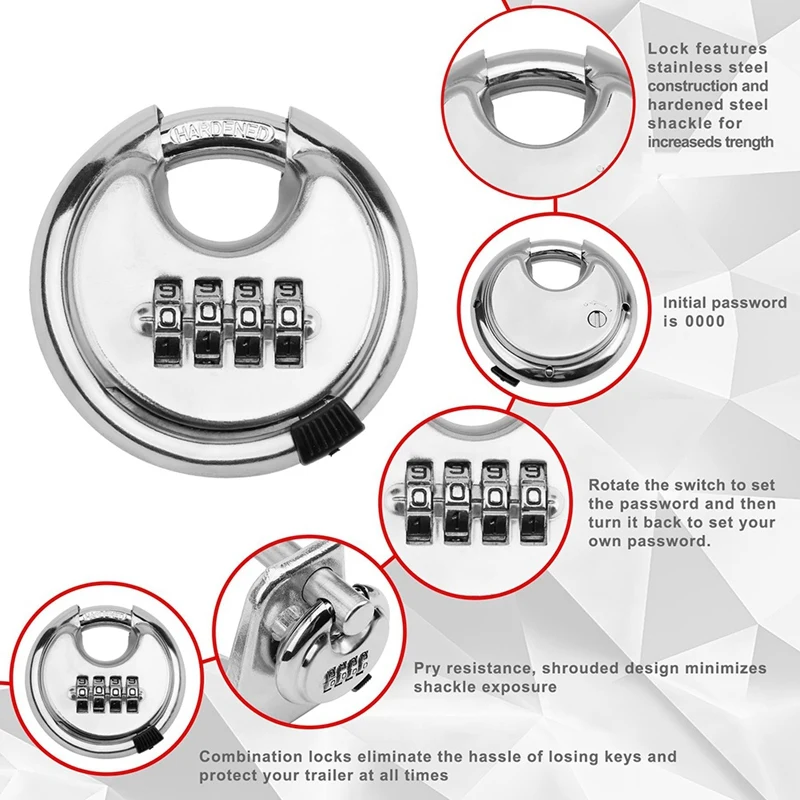 HARDENED

9 9 9 9
0 0 0 0

Lock features stainless steel construction and hardened steel shackle for increaseds trength

Initial password is 0000

9 9 9 9
0 0 0 0

Rotate the switch to set the password and then turn it back to set your own password.

Pry resistance, shrouded design minimizes shackle exposure

Combination locks eliminate the hassle of losing keys and protect your trailer at all times