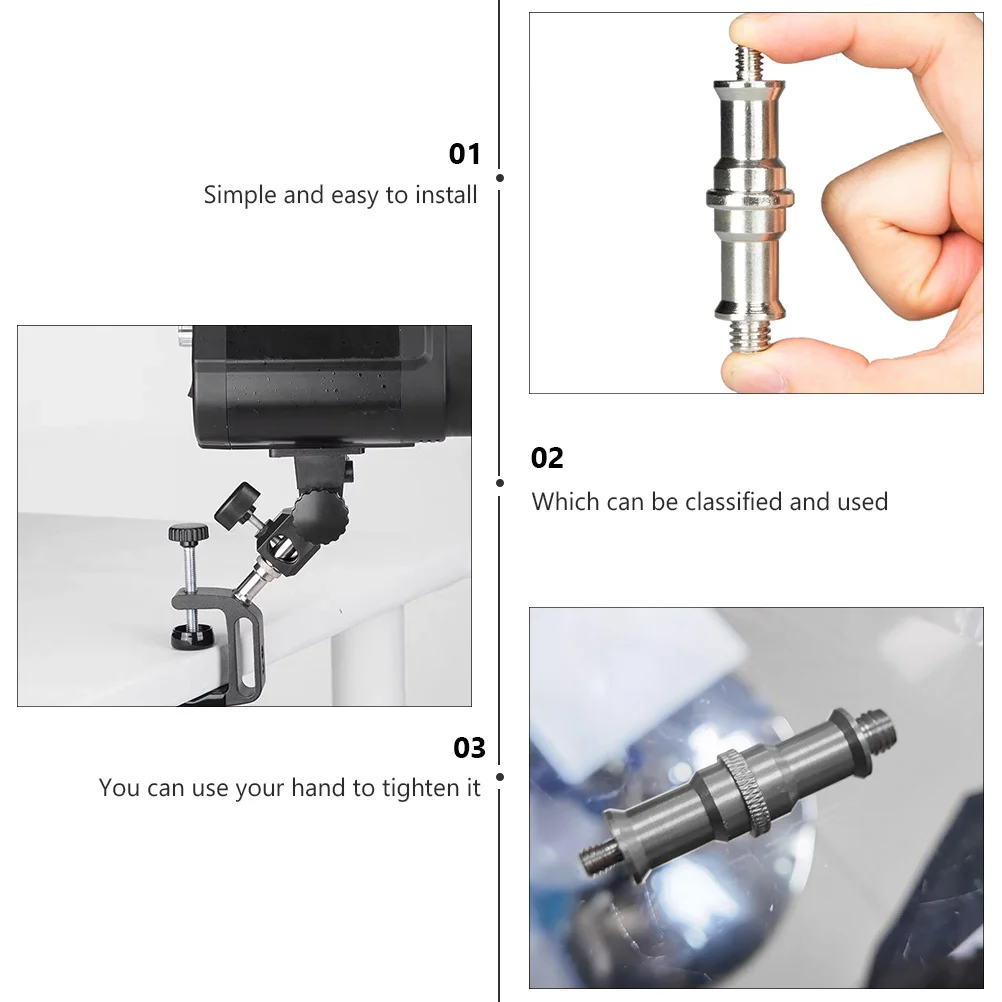 01
Simple and easy to install

02
Which can be classified and used

03
You can use your hand to tighten it