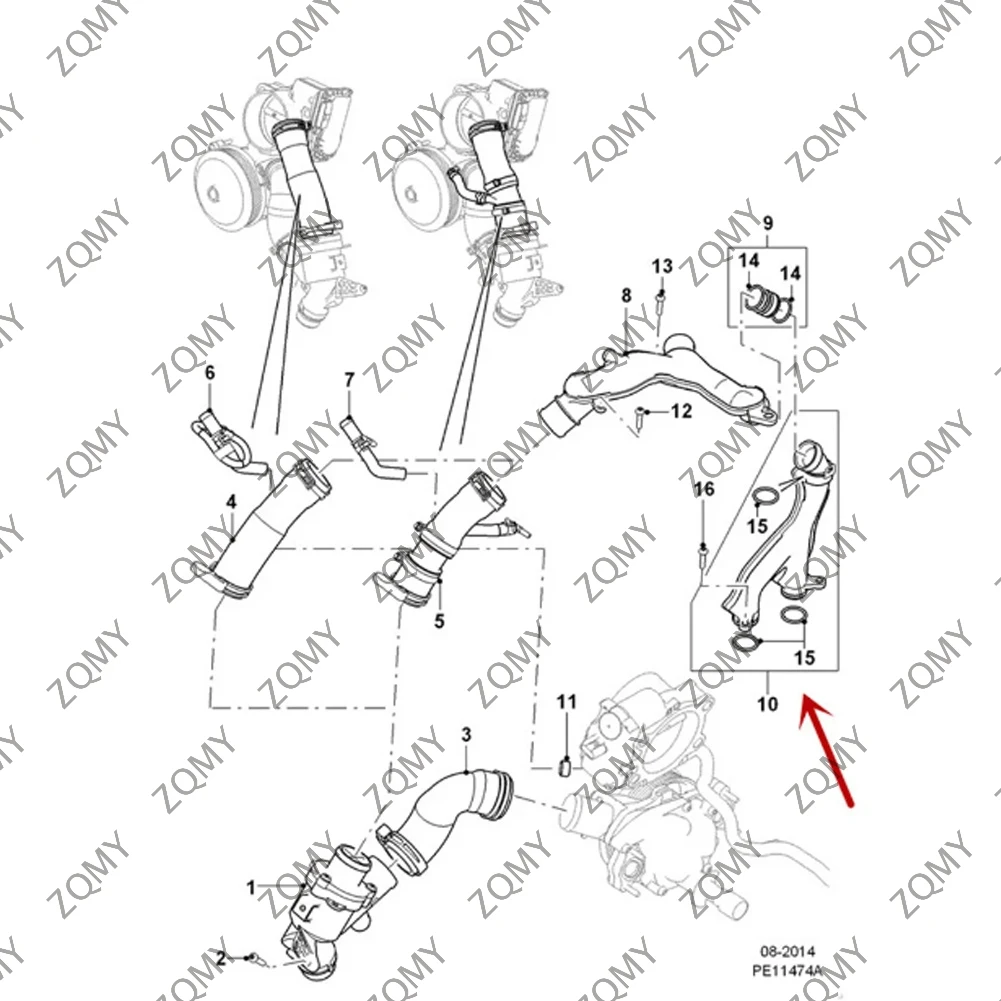 ZQMY

9
13
14
14
8
6
7
12
16
4
15
5
15
10
11
3
1
2

08-2014
PE11474A