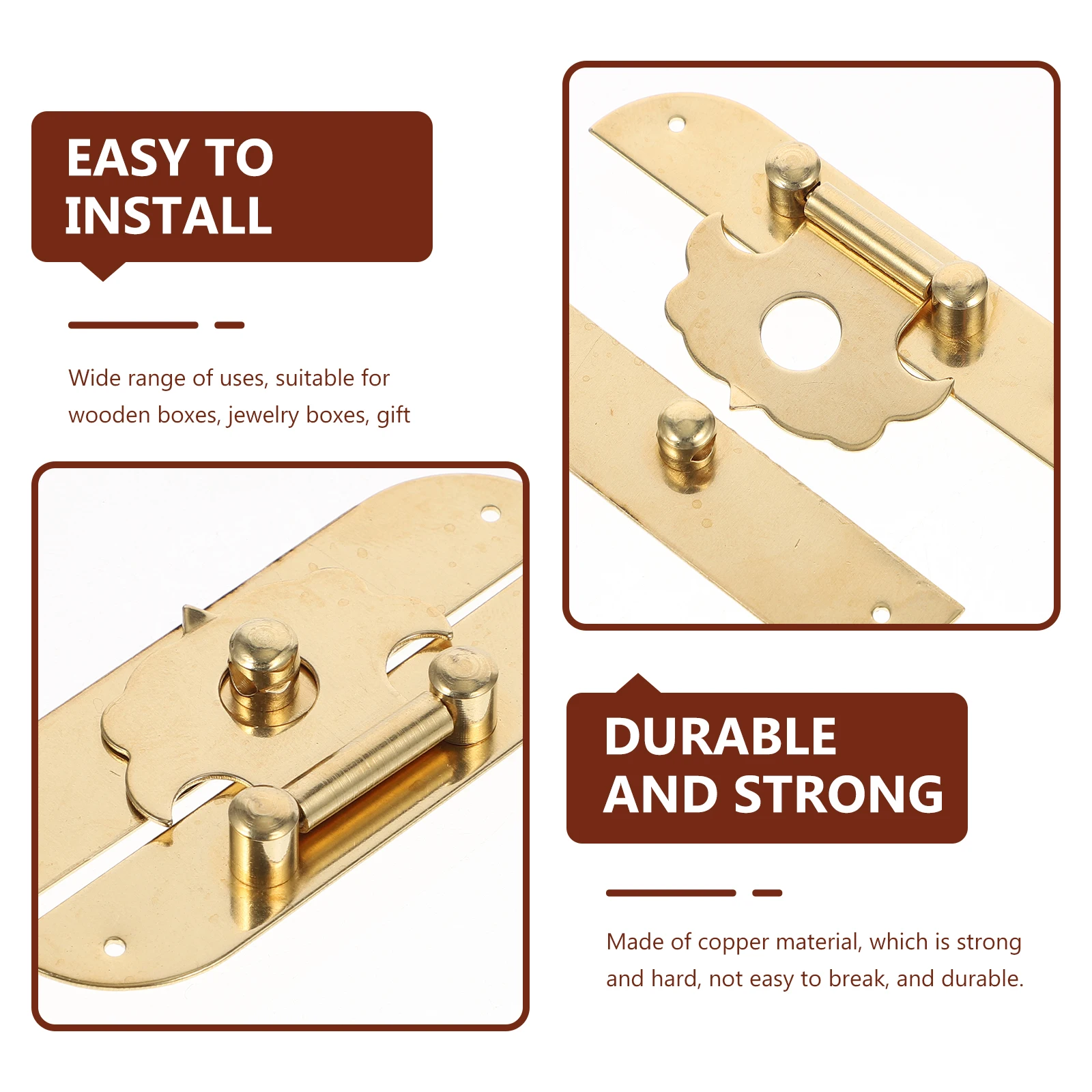 EASY TO INSTALL

Wide range of uses, suitable for wooden boxes, jewelry boxes, gift

DURABLE AND STRONG

Made of copper material, which is strong and hard, not easy to break, and durable.