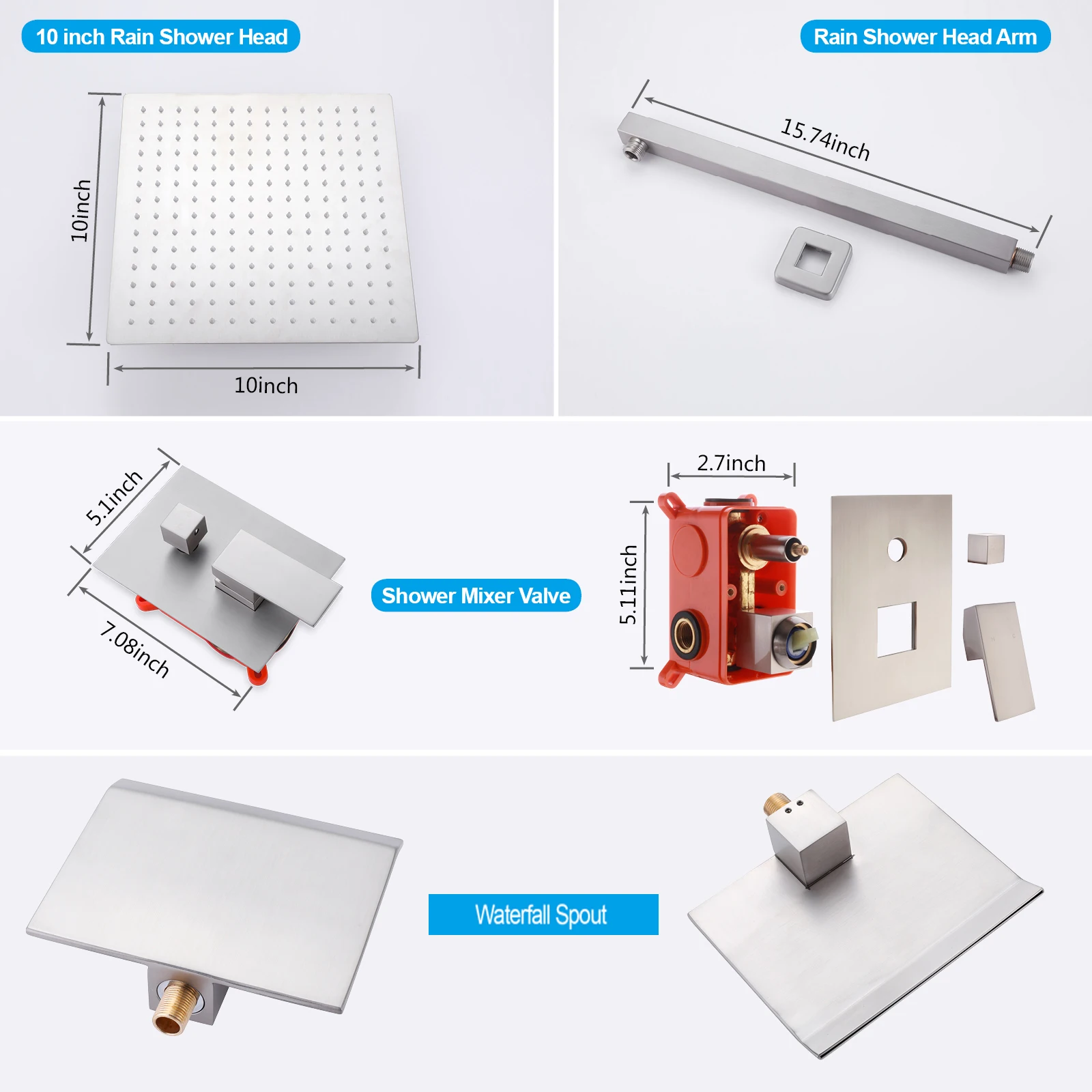 10 inch Rain Shower Head

10inch

10inch

Rain Shower Head Arm

15.74inch

5.1inch

7.08inch

Shower Mixer Valve

2.7inch

5.11inch

Waterfall Spout