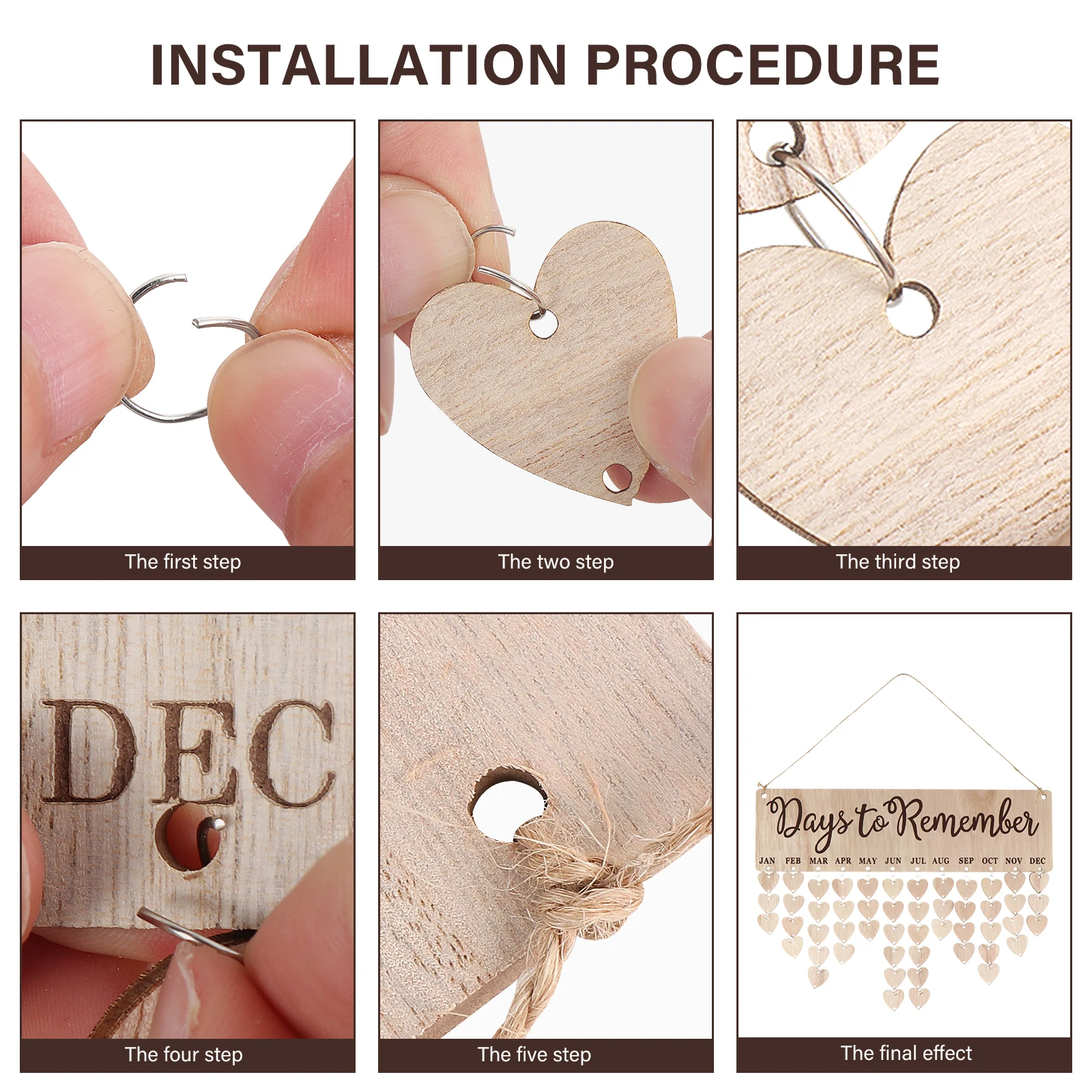 INSTALLATION PROCEDURE

The first step

The two step

The third step

DEC

The four step

The five step

Days to Remember

JAN FEB MAR APR MAY JUN JUL AUG SEP OCT NOV DEC

The final effect