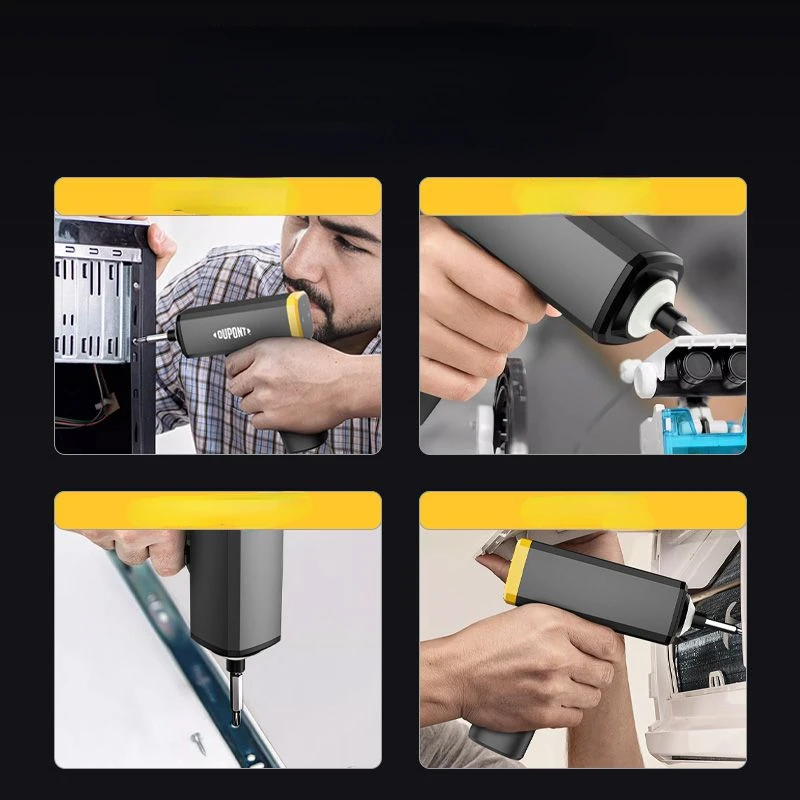 DUPONT