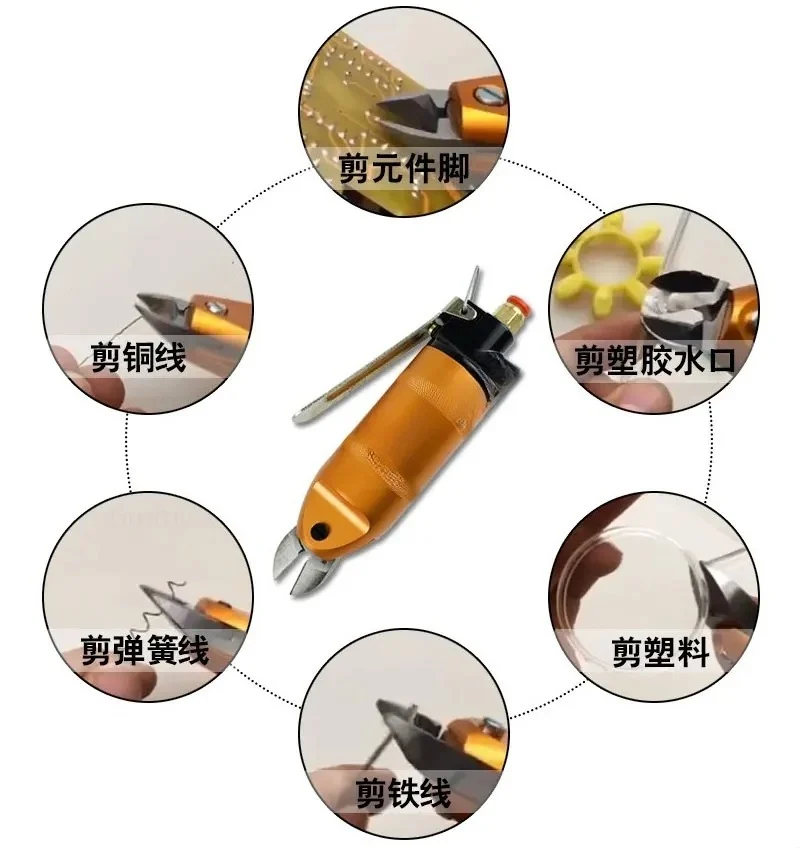 剪元件脚

剪铜线

剪塑胶水口

剪弹簧线

剪塑料

剪铁线