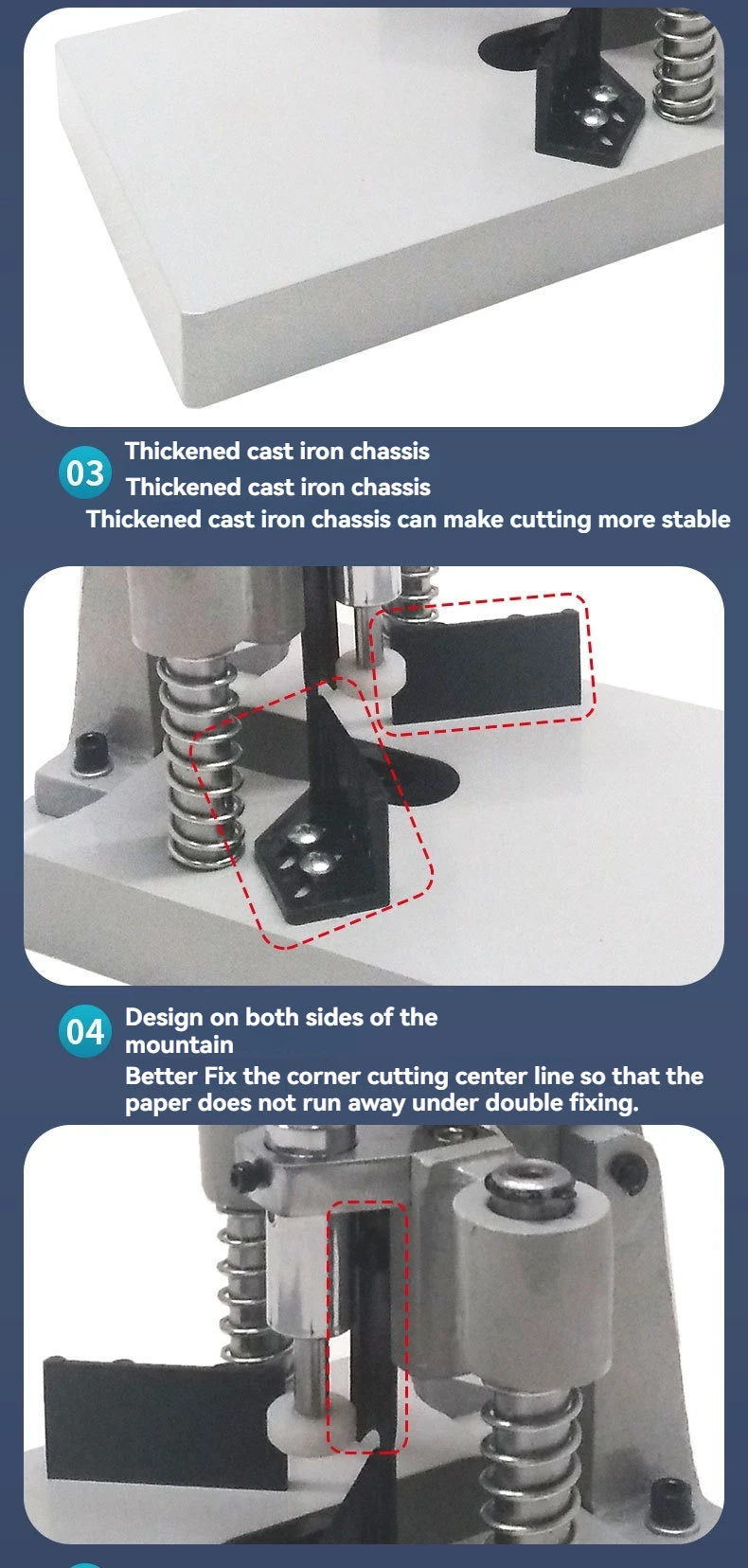 03
Thickened cast iron chassis
Thickened cast iron chassis
Thickened cast iron chassis can make cutting more stable

04
Design on both sides of the mountain
Better Fix the corner cutting center line so that the paper does not run away under double fixing.