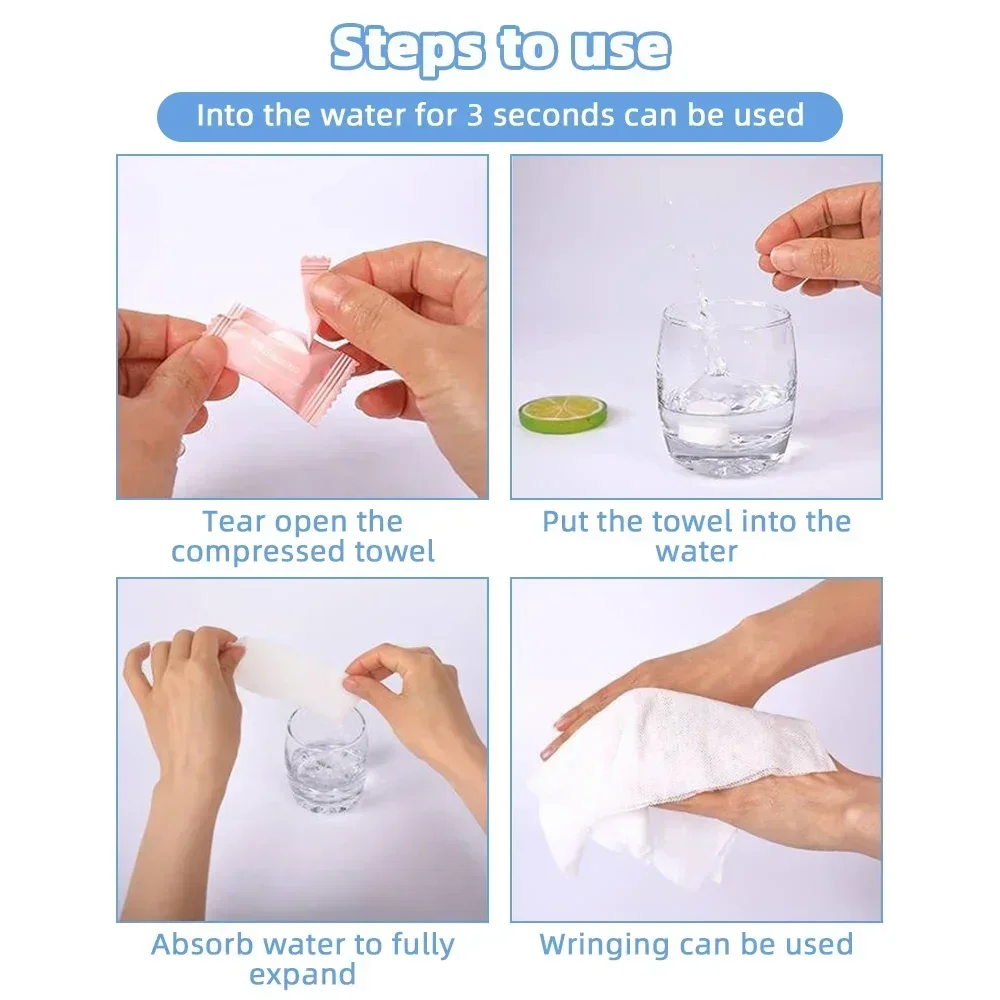 Steps to use

Into the water for 3 seconds can be used

Tear open the compressed towel

Put the towel into the water

Absorb water to fully expand

Wringing can be used