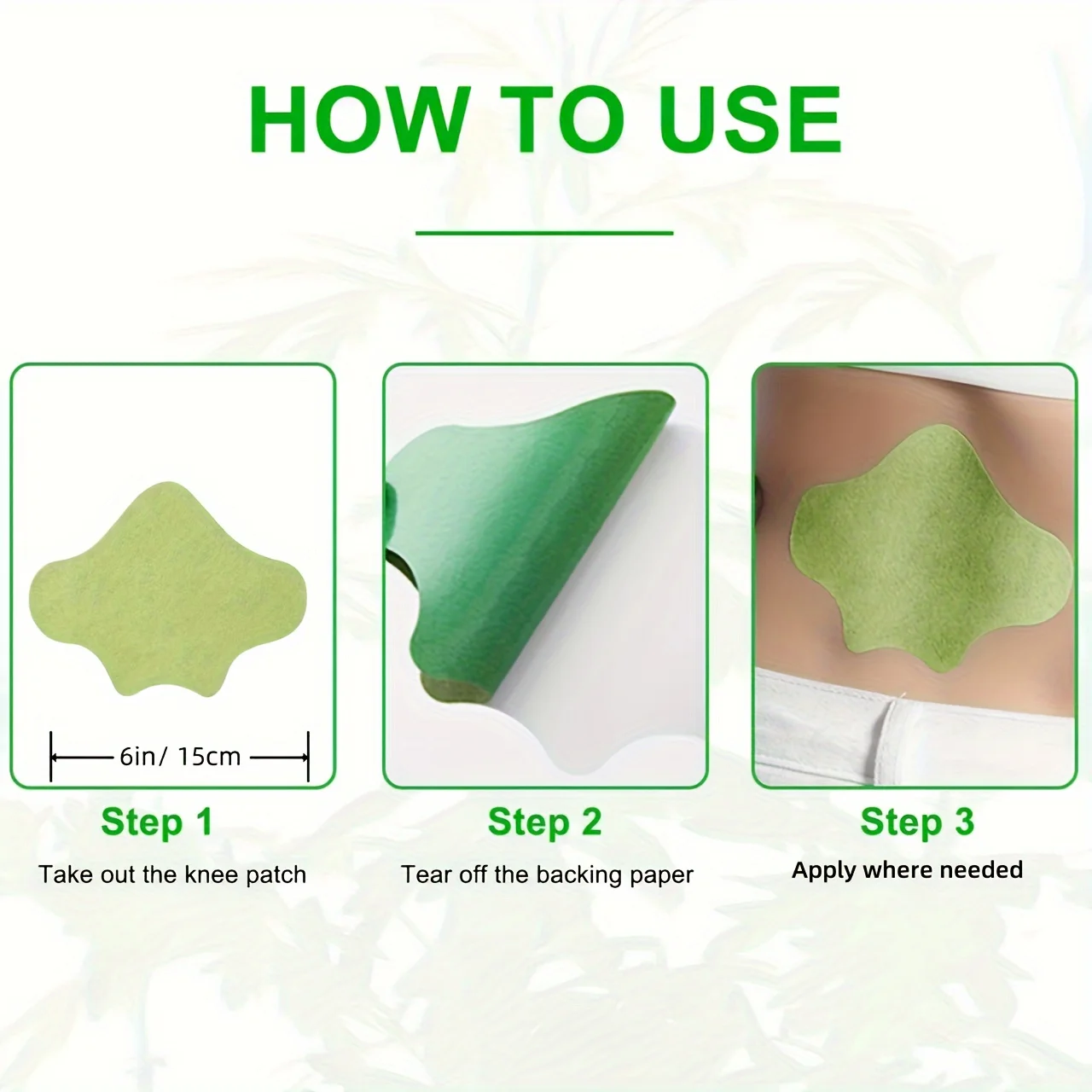 HOW TO USE

6in/ 15cm

Step 1

Take out the knee patch

Step 2

Tear off the backing paper

Step 3

Apply where needed