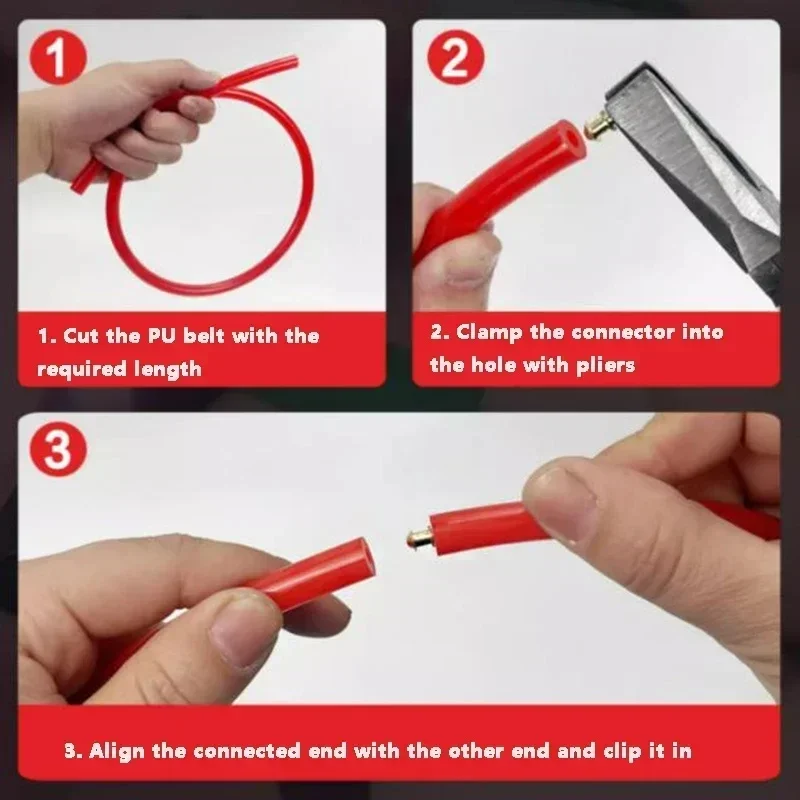 1

1. Cut the PU belt with the required length

2

2. Clamp the connector into the hole with pliers

3

3. Align the connected end with the other end and clip it in