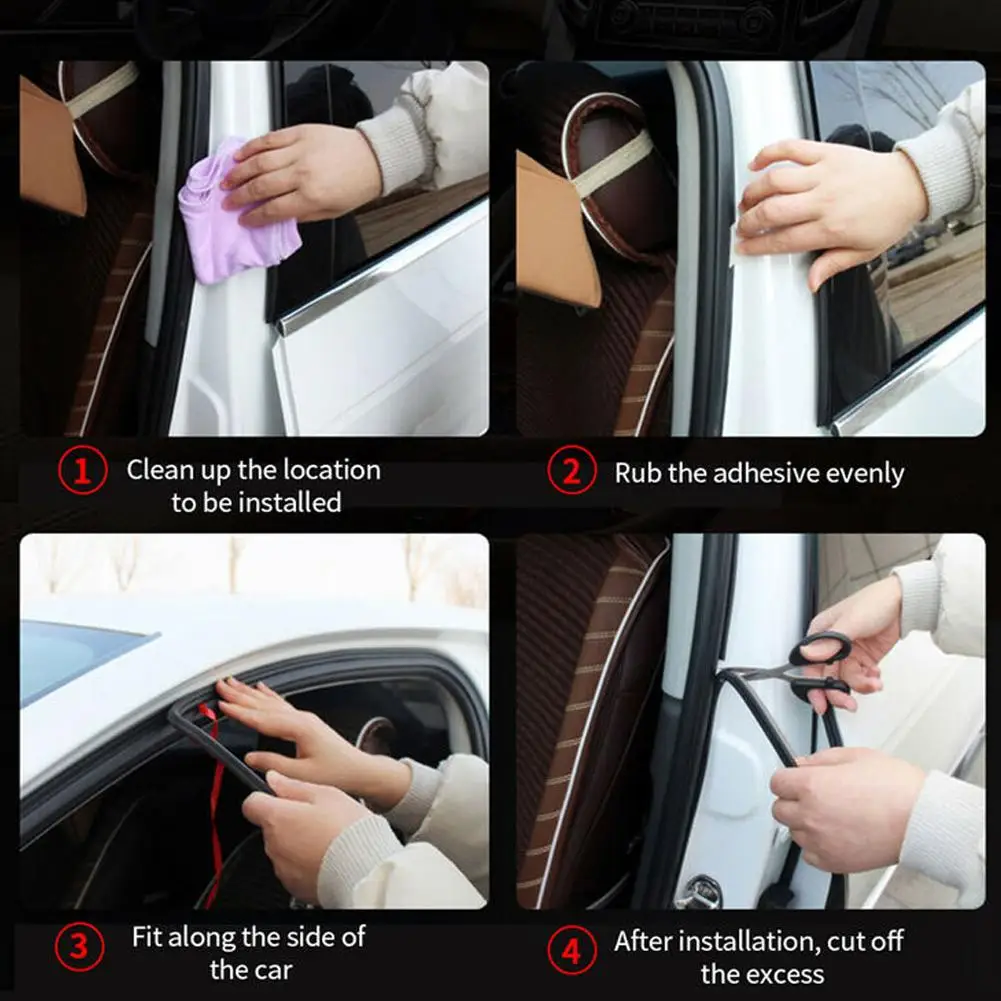 1 Clean up the location to be installed

2 Rub the adhesive evenly

3 Fit along the side of the car

4 After installation, cut off the excess