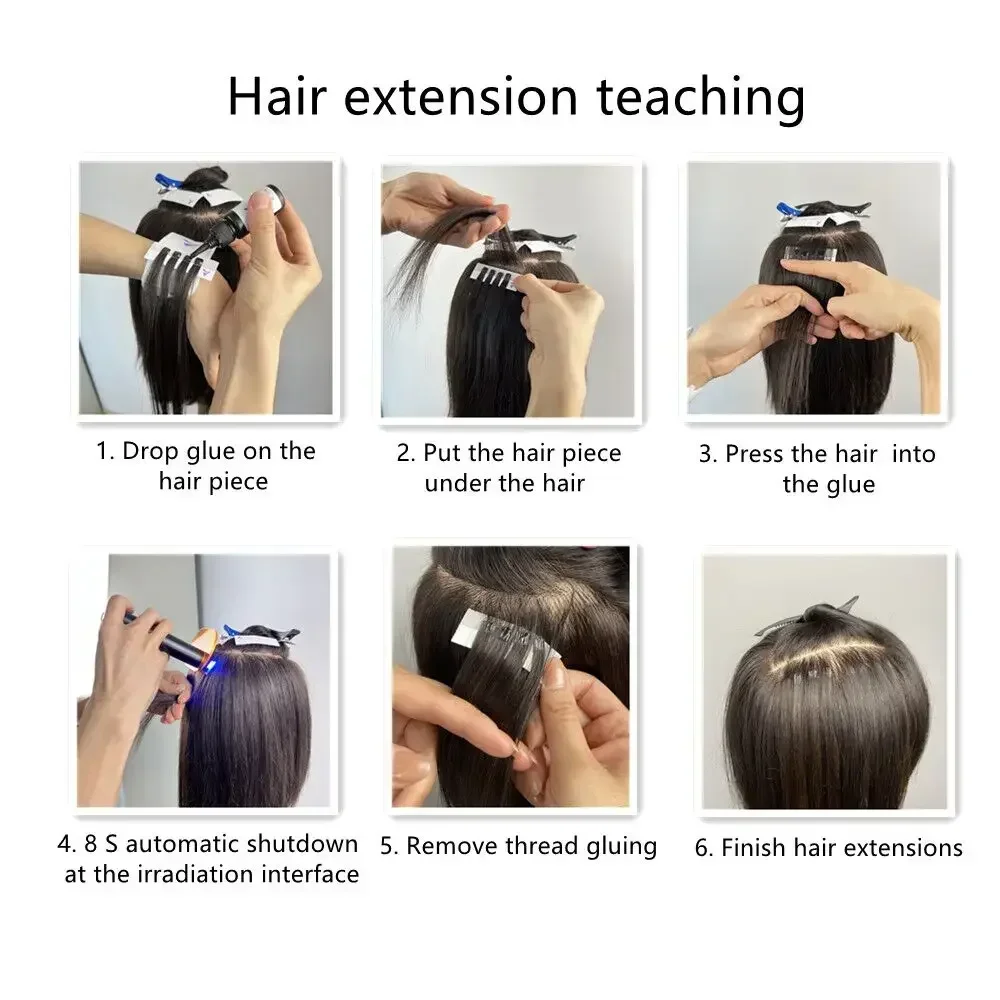 Hair extension teaching

1. Drop glue on the hair piece

2. Put the hair piece under the hair

3. Press the hair into the glue

4. 8 S automatic shutdown at the irradiation interface

5. Remove thread gluing

6. Finish hair extensions