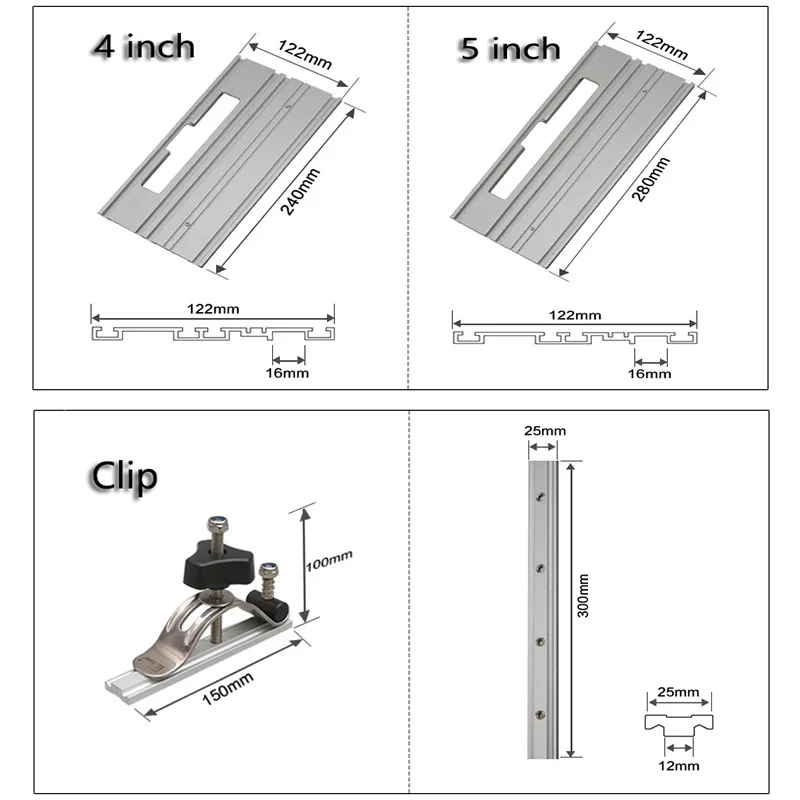 4 inch
122mm
240mm
122mm
16mm

5 inch
122mm
280mm
122mm
16mm

Clip
100mm
150mm

25mm
300mm
25mm
12mm