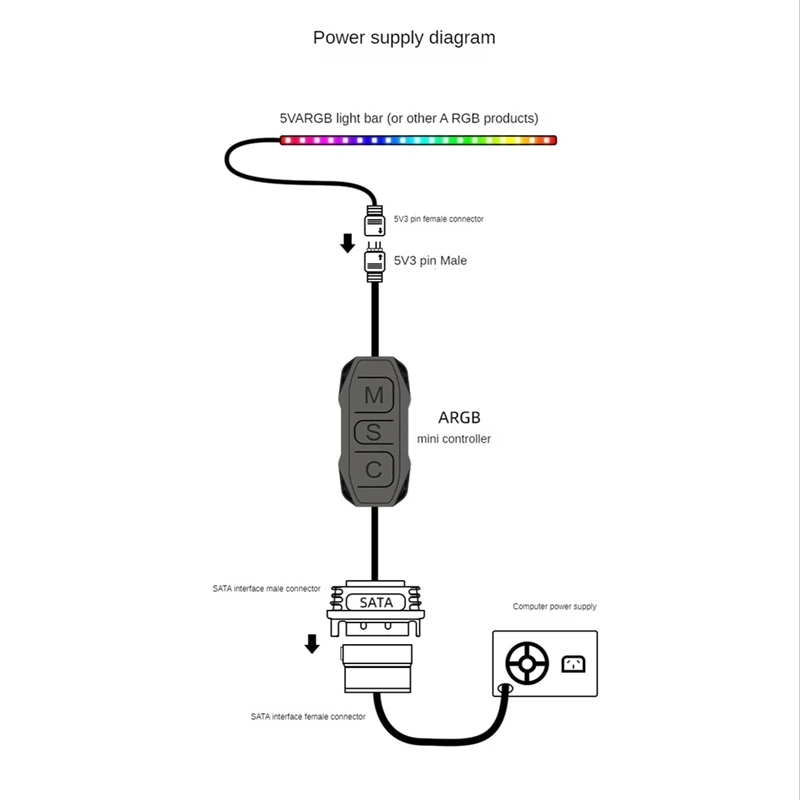 Power supply diagram

5VARGB light bar (or other A RGB products)

5V3 pin female connector

5V3 pin Male

M
S
C

ARGB
mini controller

SATA interface male connector

SATA

Computer power supply

SATA interface female connector