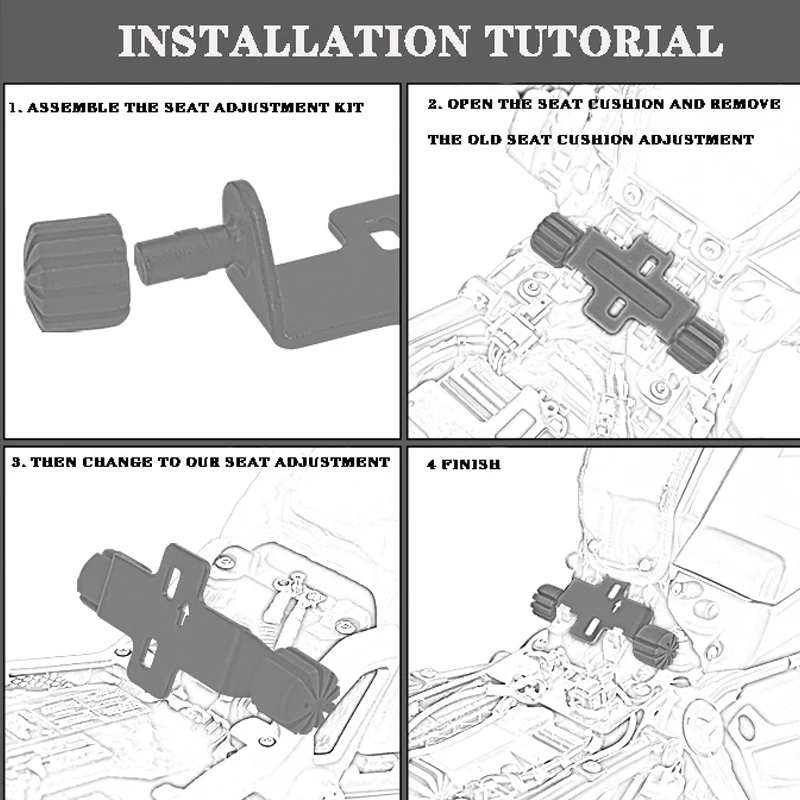 INSTALLATION TUTORIAL

1. ASSEMBLE THE SEAT ADJUSTMENT KIT

2. OPEN THE SEAT CUSHION AND REMOVE THE OLD SEAT CUSHION ADJUSTMENT

3. THEN CHANGE TO OUR SEAT ADJUSTMENT

4 FINISH