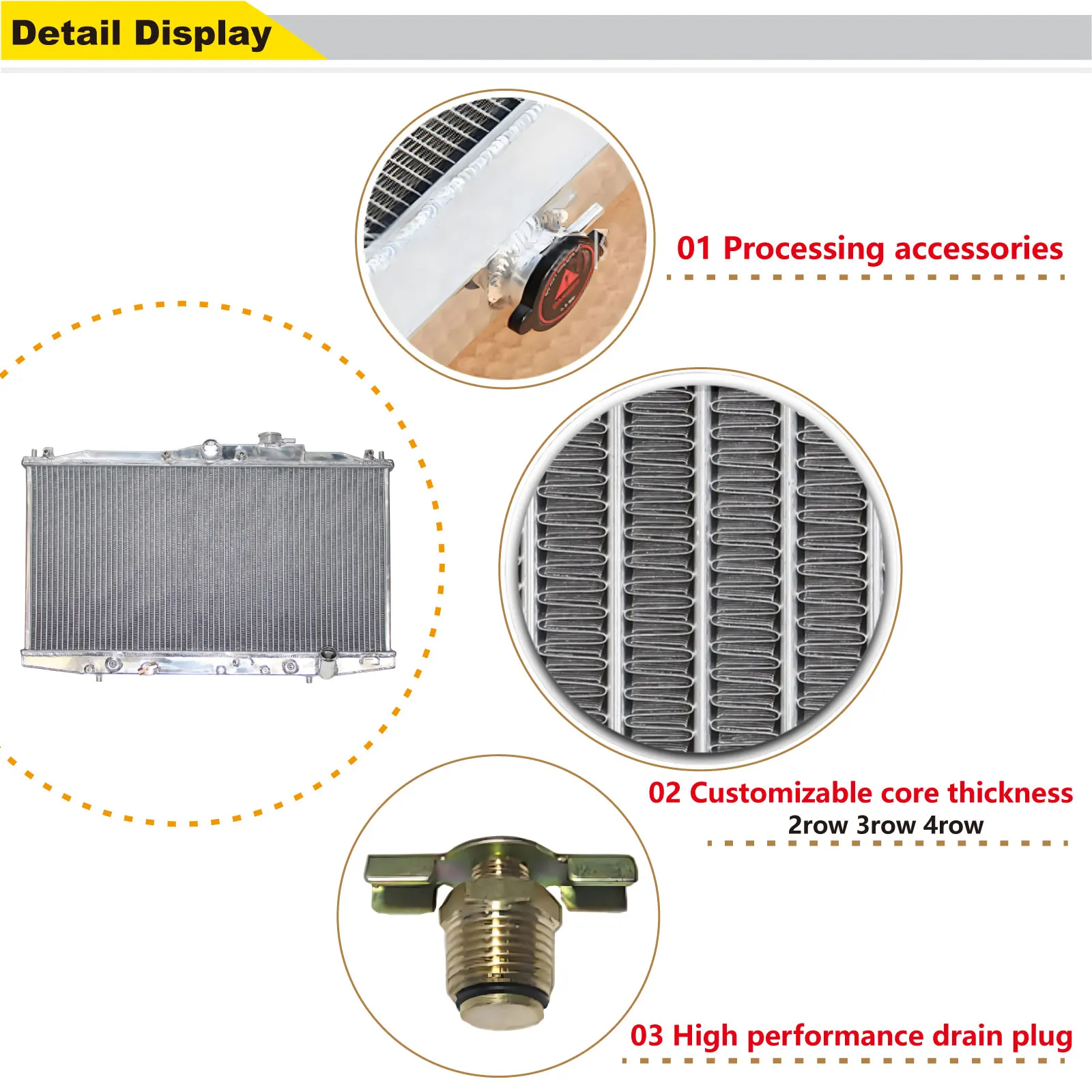 Detail Display

01 Processing accessories

02 Customizable core thickness
2row 3row 4row

03 High performance drain plug