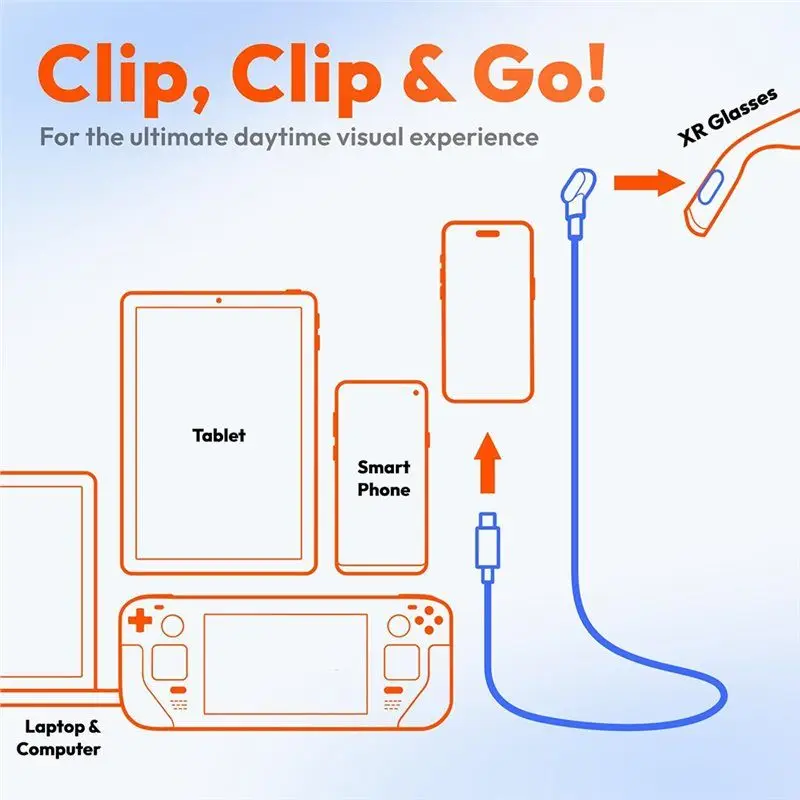 Clip, Clip & Go!
For the ultimate daytime visual experience

XR Glasses

Tablet

Smart Phone

Laptop & Computer