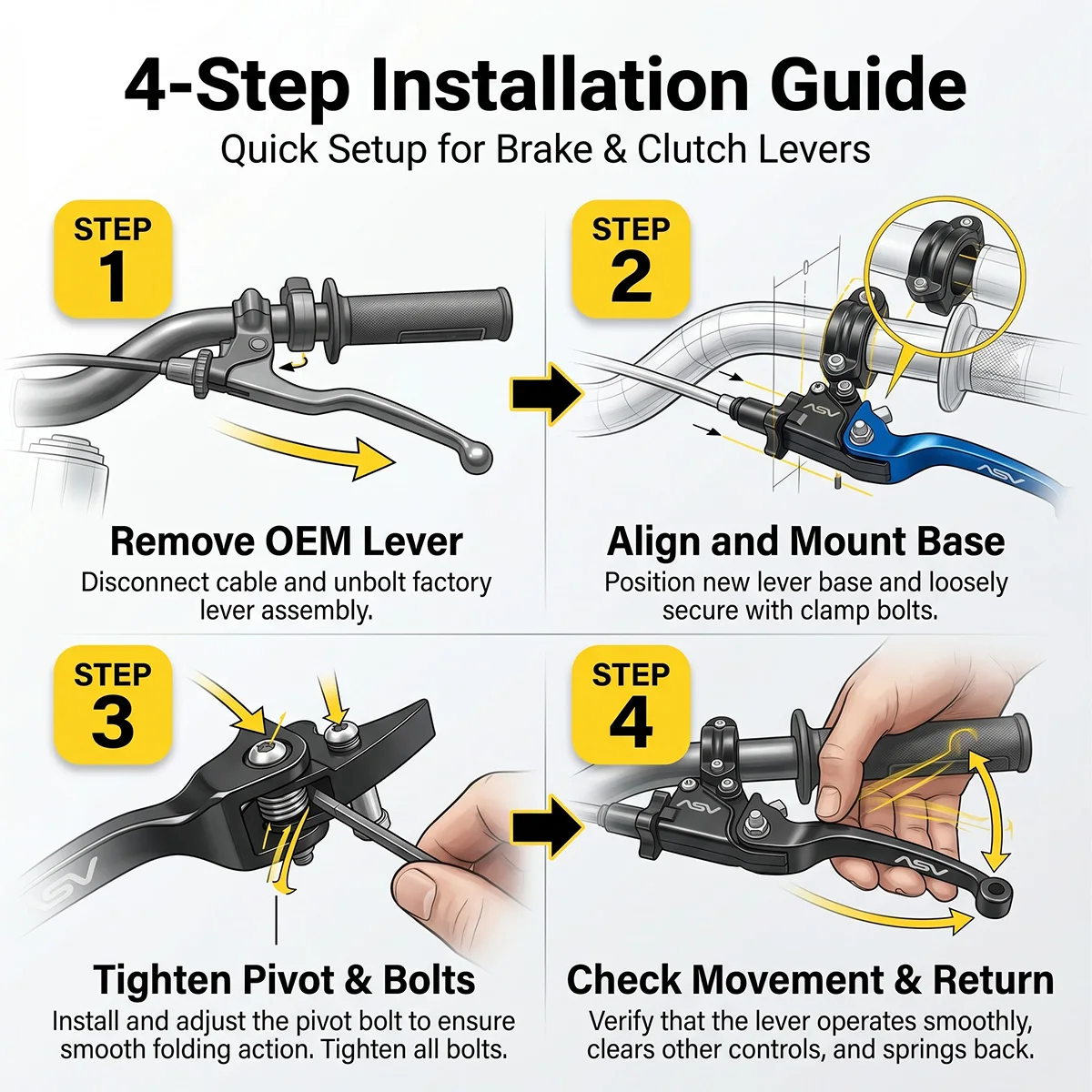 4-Step Installation Guide

Quick Setup for Brake & Clutch Levers

STEP 1

Remove OEM Lever

Disconnect cable and unbolt factory lever assembly.

STEP 2

ASV

ASV

Align and Mount Base

Position new lever base and loosely secure with clamp bolts.

STEP 3

ASV

Tighten Pivot & Bolts

Install and adjust the pivot bolt to ensure smooth folding action. Tighten all bolts.

STEP 4

ASV

ASV

Check Movement & Return

Verify that the lever operates smoothly, clears other controls, and springs back.