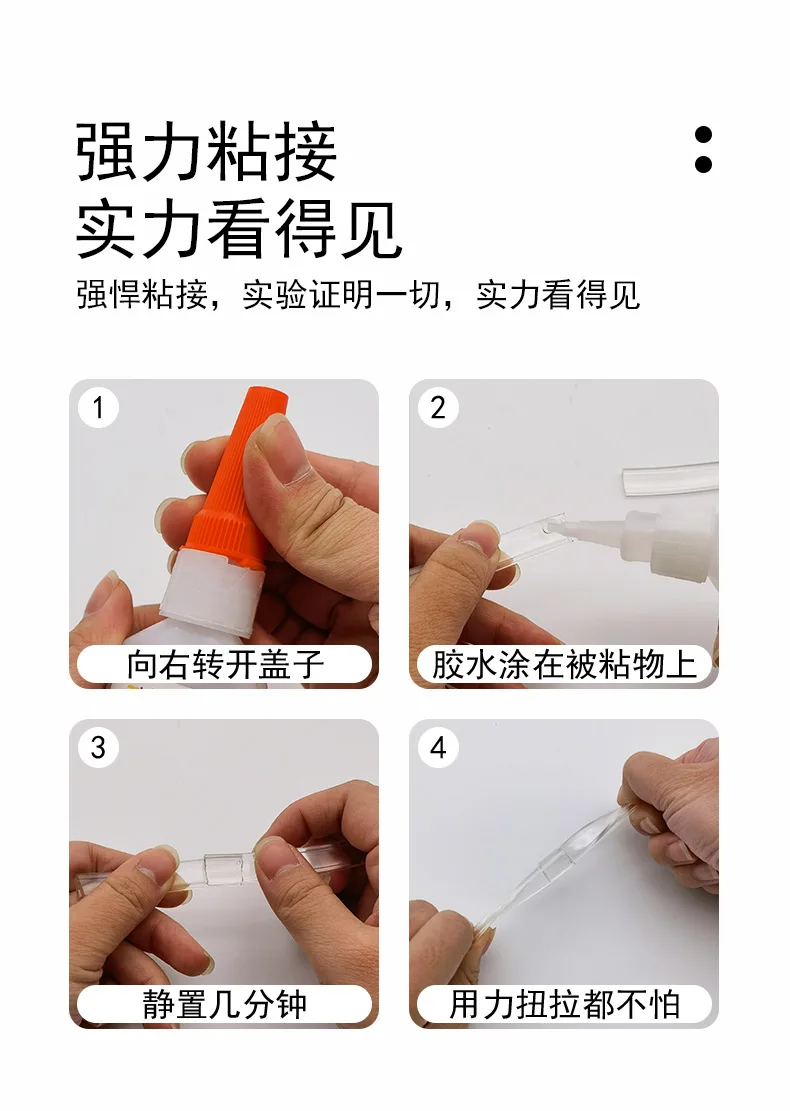 强力粘接
实力看得见

强悍粘接，实验证明一切，实力看得见

1
向右转开盖子

2
胶水涂在被粘物上

3
静置几分钟

4
用力扭拉都不怕