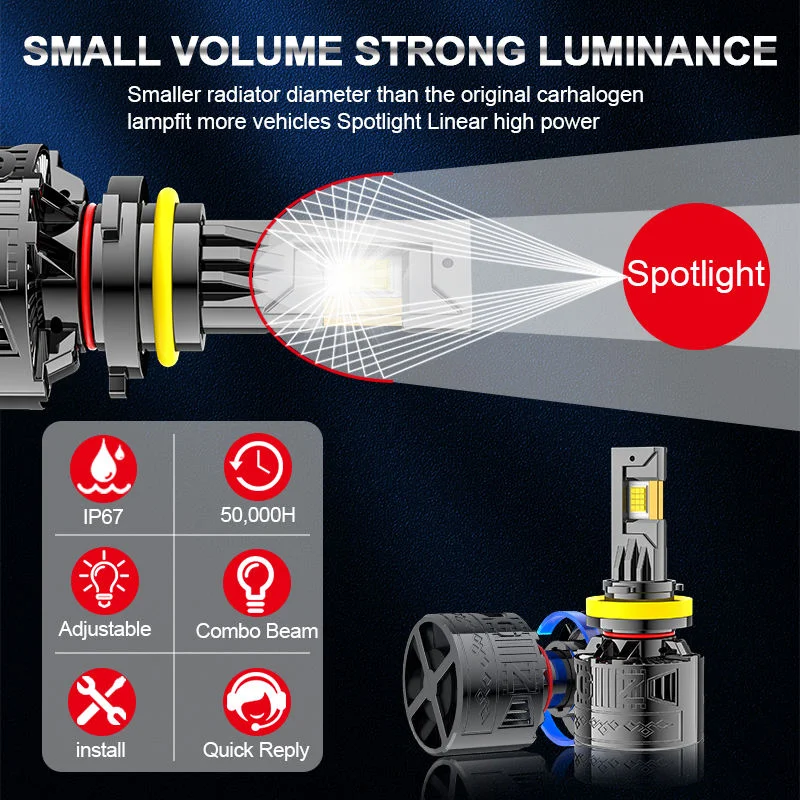 SMALL VOLUME STRONG LUMINANCE

Smaller radiator diameter than the original carhalogen lampfit more vehicles Spotlight Linear high power

Spotlight

IP67

50,000H

Adjustable

Combo Beam

install

Quick Reply