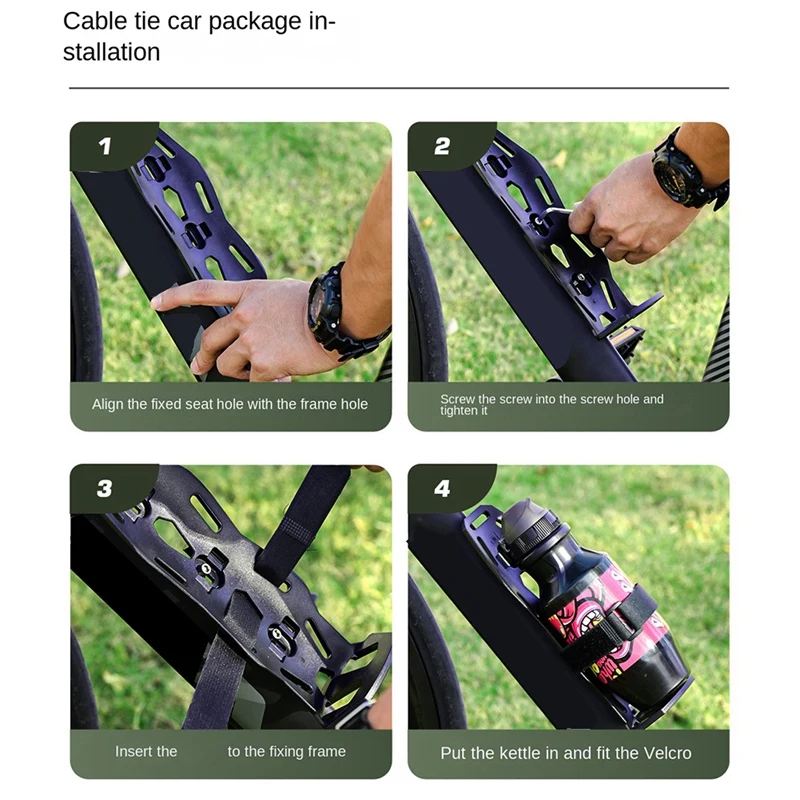 Cable tie car package installation

1

Align the fixed seat hole with the frame hole

2

Screw the screw into the screw hole and tighten it

3

Insert the to the fixing frame

4

Put the kettle in and fit the Velcro