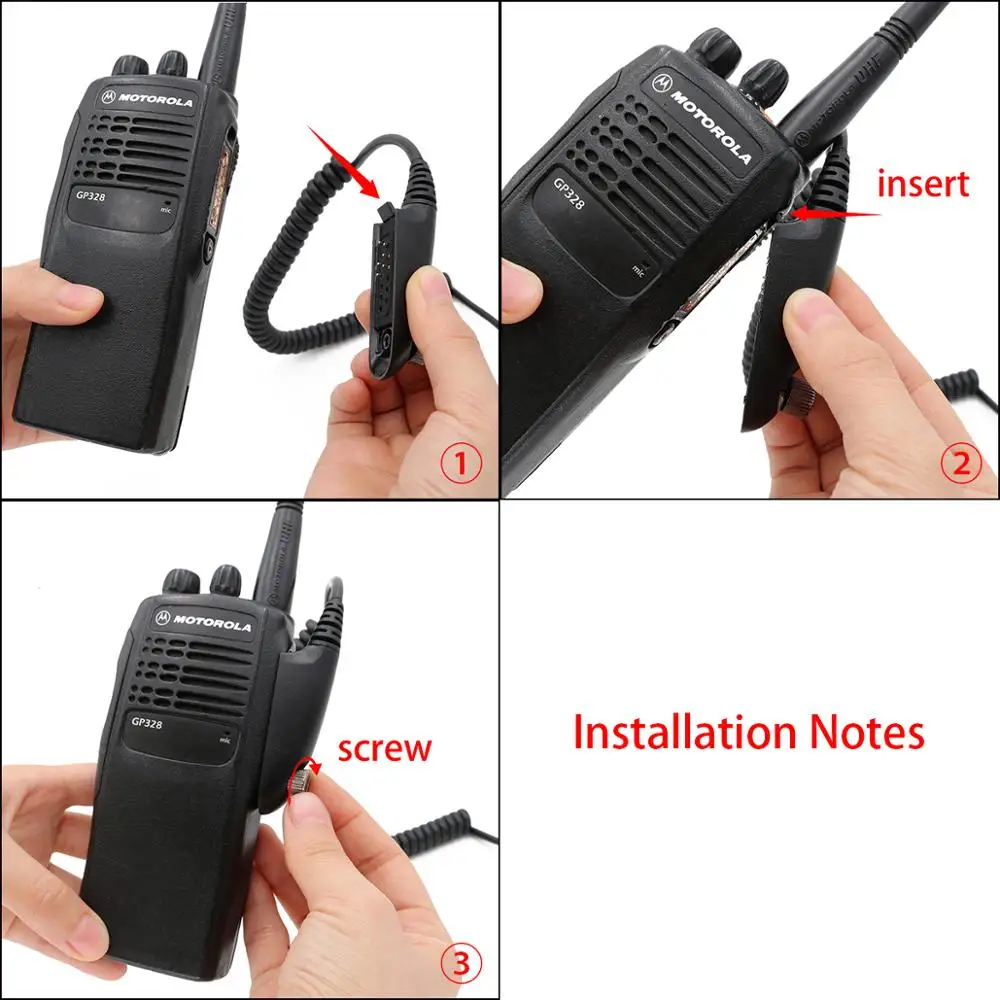 MOTOROLA
GP328
mic
①

MOTOROLA
GP328
mic
insert
②

MOTOROLA
GP328
mic
screw
③

Installation Notes