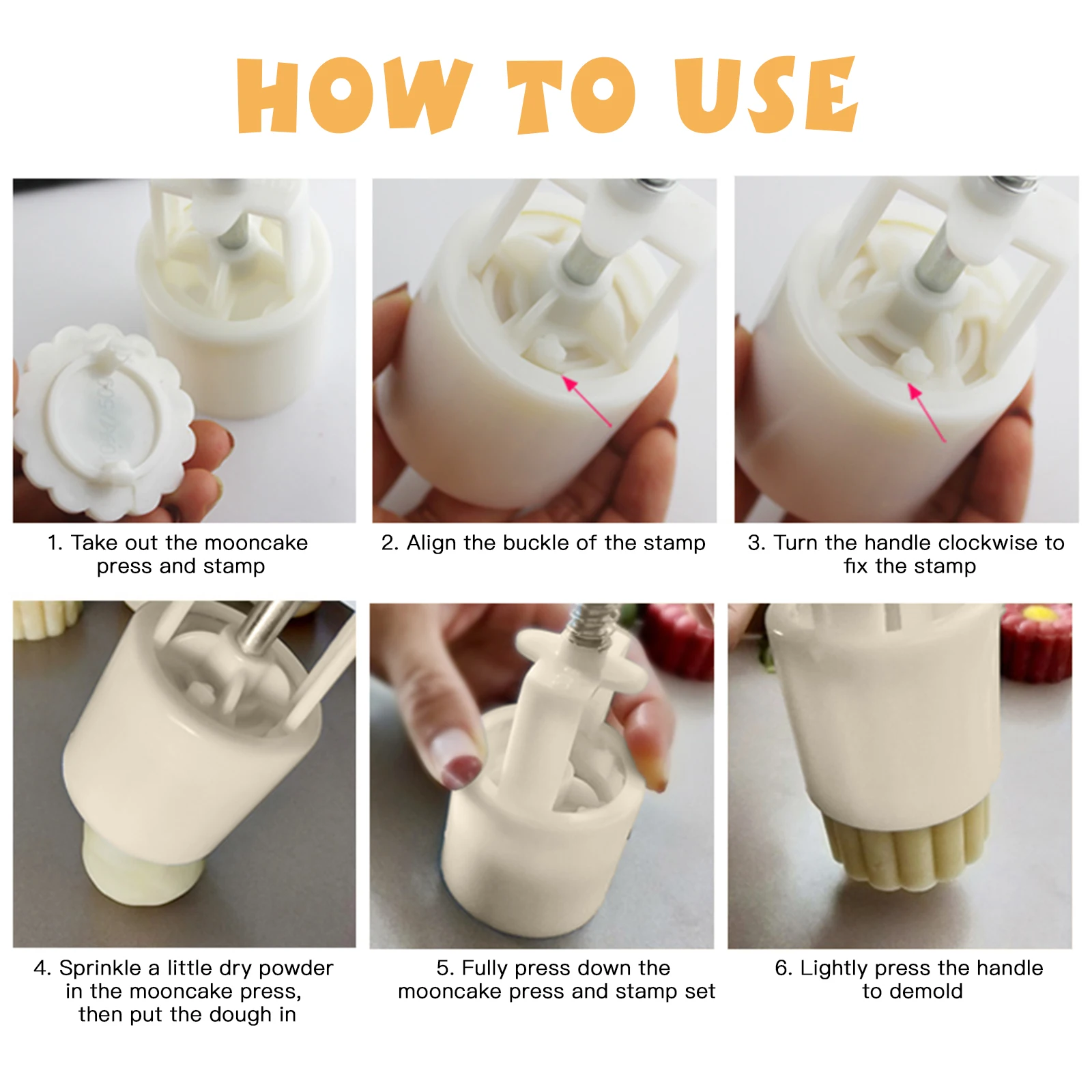 HOW TO USE

1. Take out the mooncake press and stamp

2. Align the buckle of the stamp

3. Turn the handle clockwise to fix the stamp

4. Sprinkle a little dry powder in the mooncake press, then put the dough in

5. Fully press down the mooncake press and stamp set

6. Lightly press the handle to demold