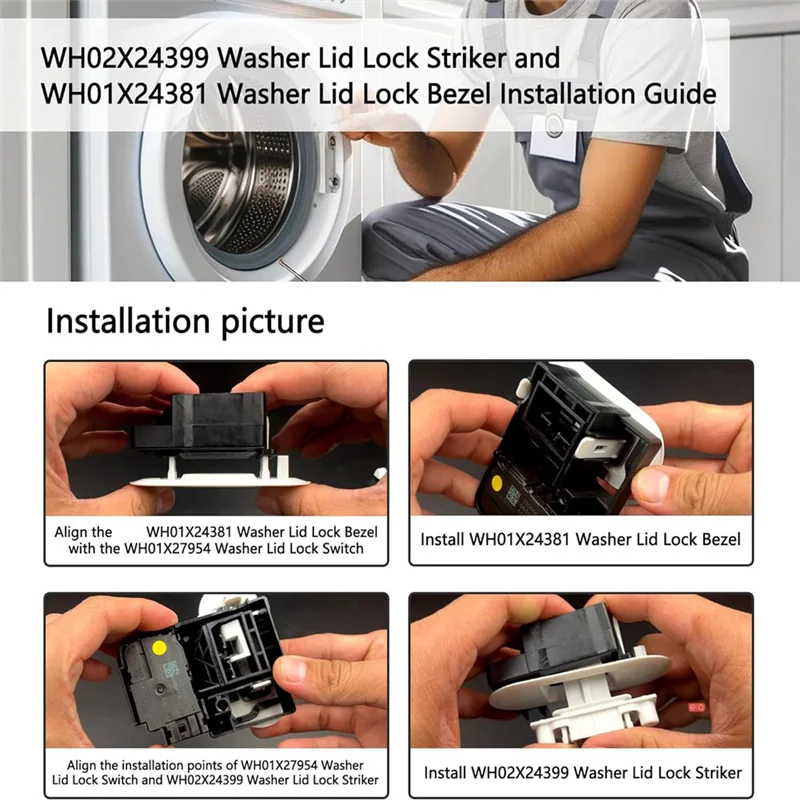 WH02X24399 Washer Lid Lock Striker and WH01X24381 Washer Lid Lock Bezel Installation Guide

Installation picture

Align the WH01X24381 Washer Lid Lock Bezel with the WH01X27954 Washer Lid Lock Switch

Install WH01X24381 Washer Lid Lock Bezel

Align the installation points of WH01X27954 Washer Lid Lock Switch and WH02X24399 Washer Lid Lock Striker

Install WH02X24399 Washer Lid Lock Striker