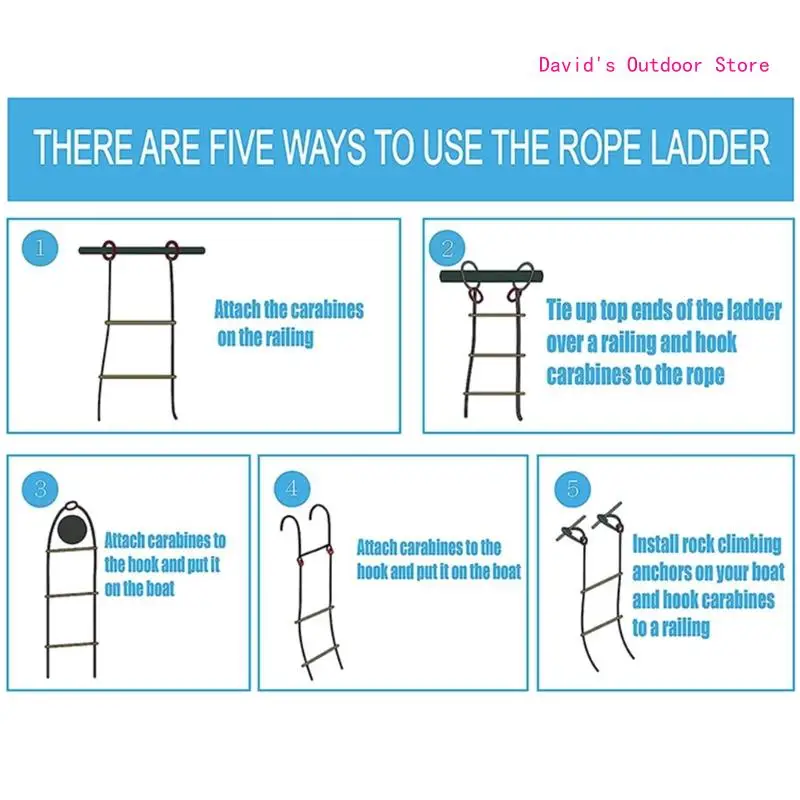 David's Outdoor Store

THERE ARE FIVE WAYS TO USE THE ROPE LADDER

1

Attach the carabines on the railing

2

Tie up top ends of the ladder over a railing and hook carabines to the rope

3

Attach carabines to the hook and put it on the boat

4

Attach carabines to the hook and put it on the boat

5

Install rock climbing anchors on your boat and hook carabines to a railing