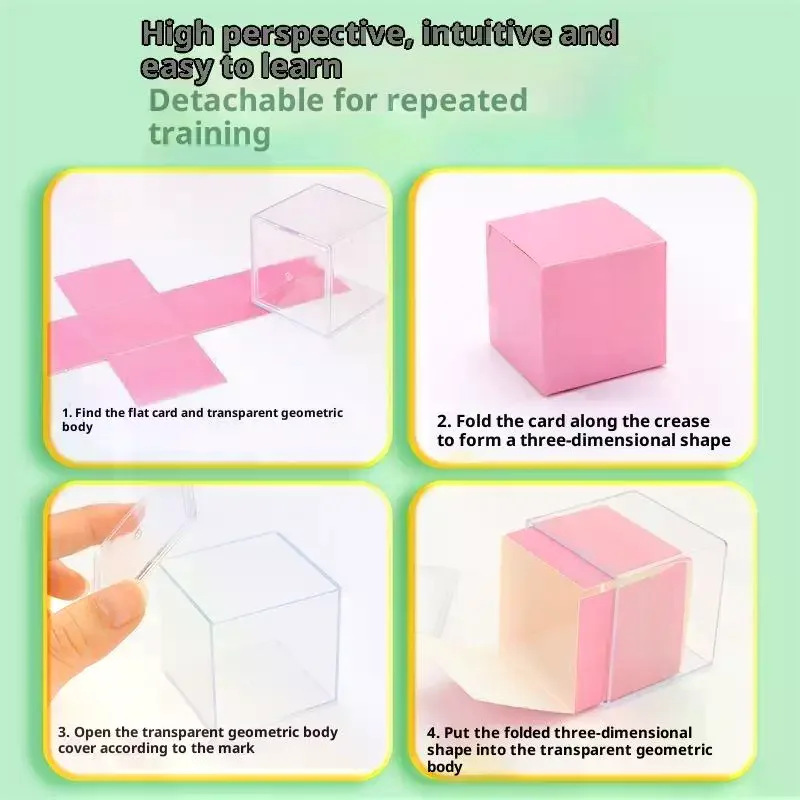 High perspective, intuitive and easy to learn

Detachable for repeated training

1. Find the flat card and transparent geometric body

2. Fold the card along the crease to form a three-dimensional shape

3. Open the transparent geometric body cover according to the mark

4. Put the folded three-dimensional shape into the transparent geometric body