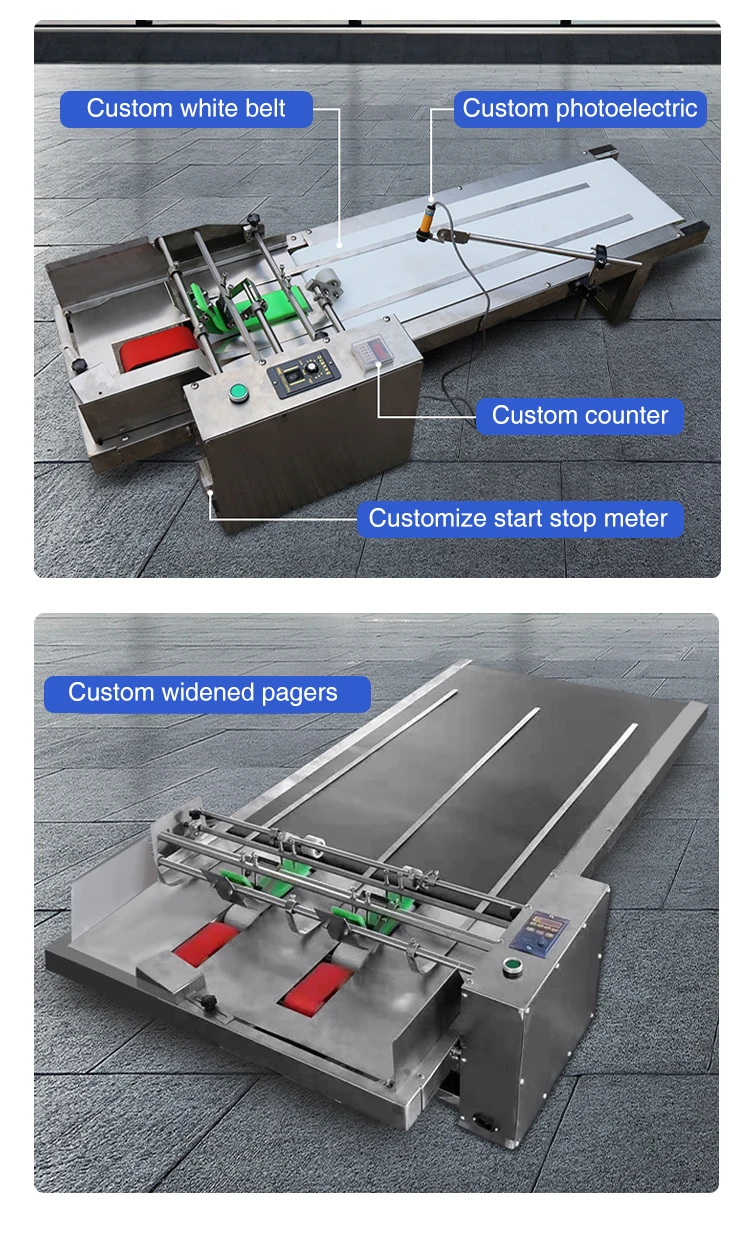 Custom white belt

Custom photoelectric

Custom counter

Customize start stop meter

Custom widened pagers