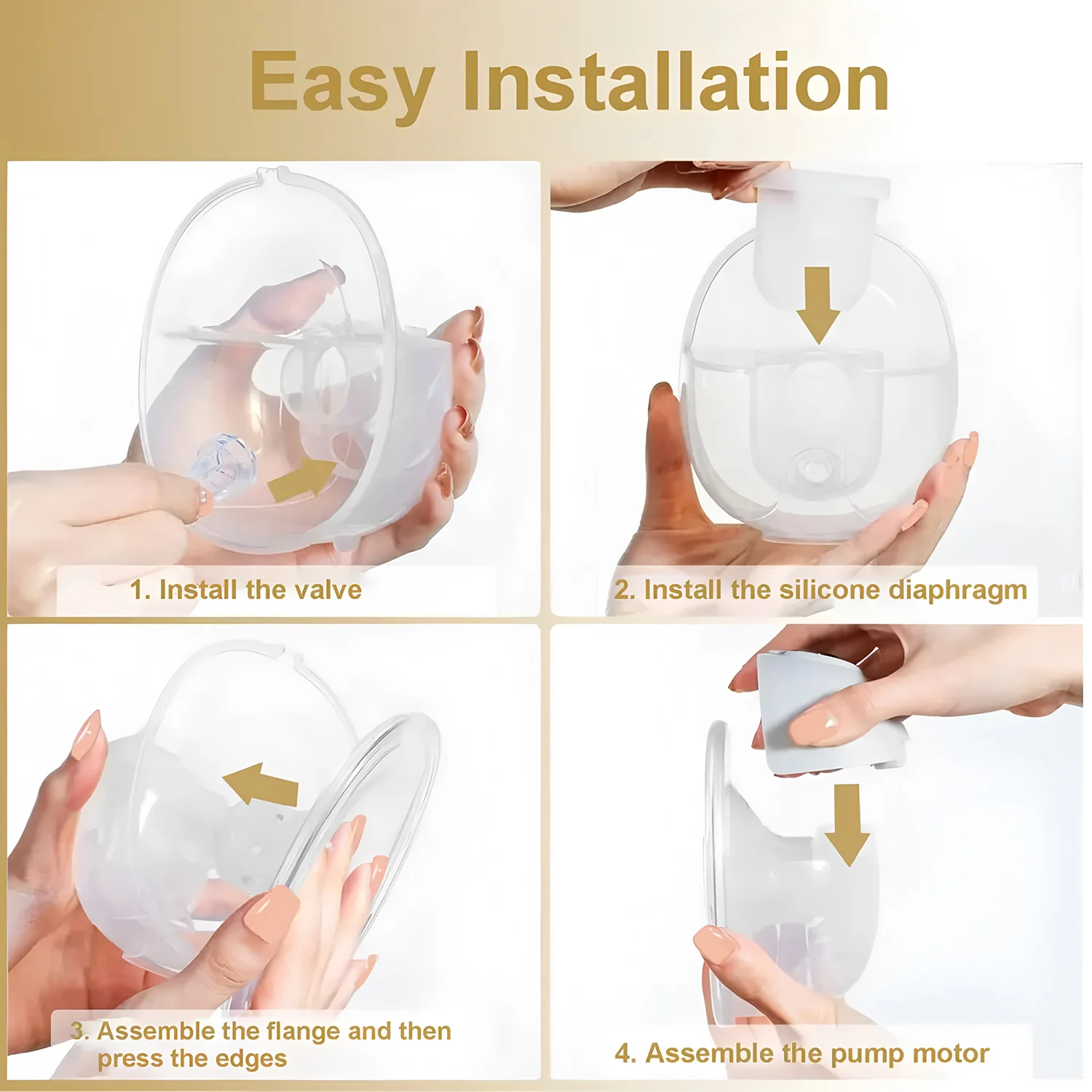 Easy Installation

1. Install the valve

2. Install the silicone diaphragm

3. Assemble the flange and then press the edges

4. Assemble the pump motor