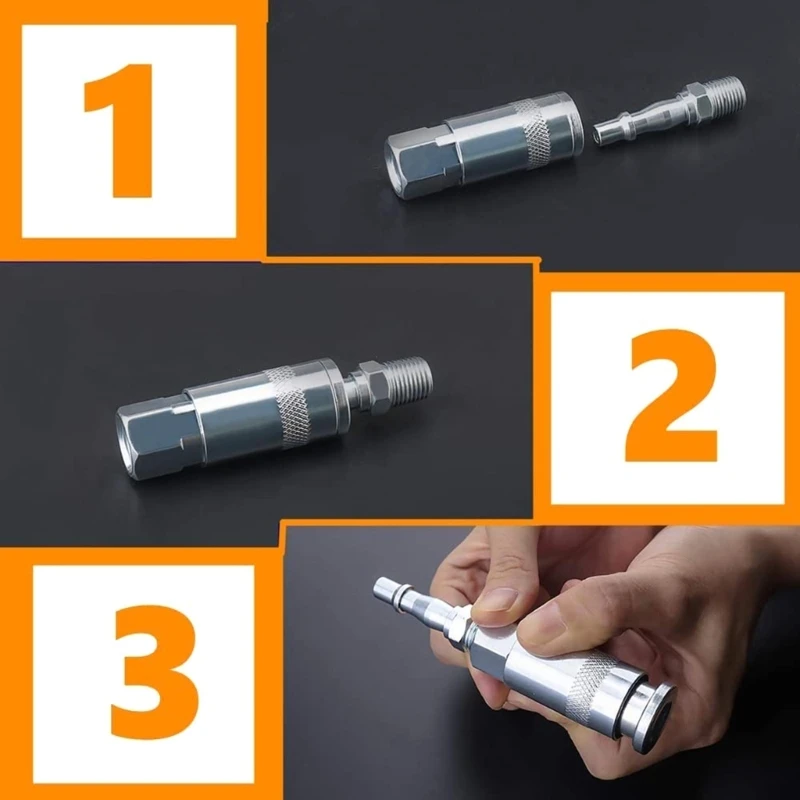 1

2

3