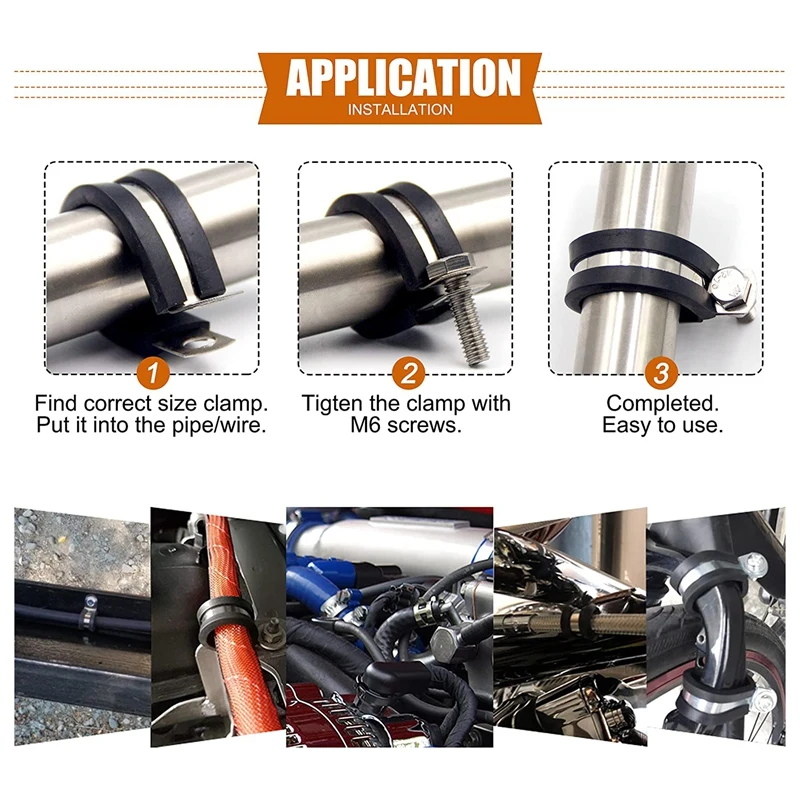 APPLICATION
INSTALLATION

1
Find correct size clamp. Put it into the pipe/wire.

2
Tigten the clamp with M6 screws.

3
Completed. Easy to use.