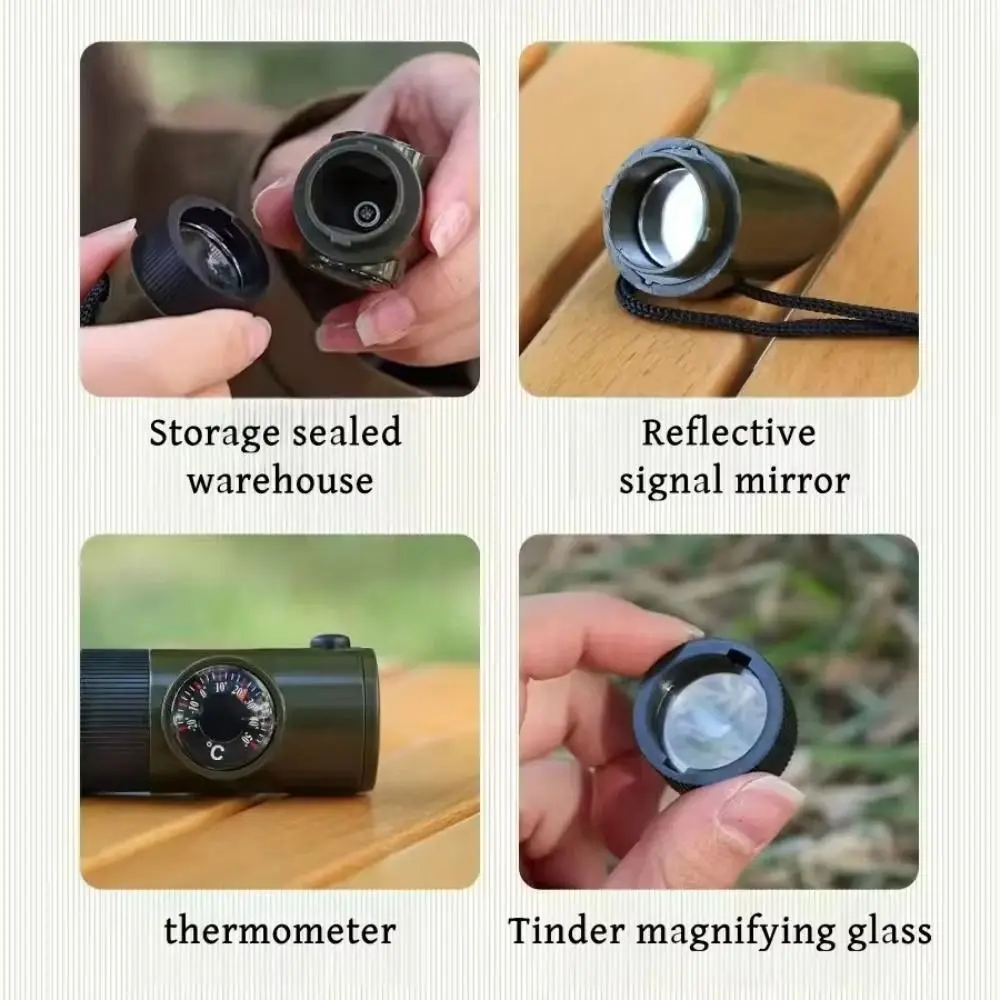 Storage sealed warehouse

Reflective signal mirror

°C

thermometer

Tinder magnifying glass