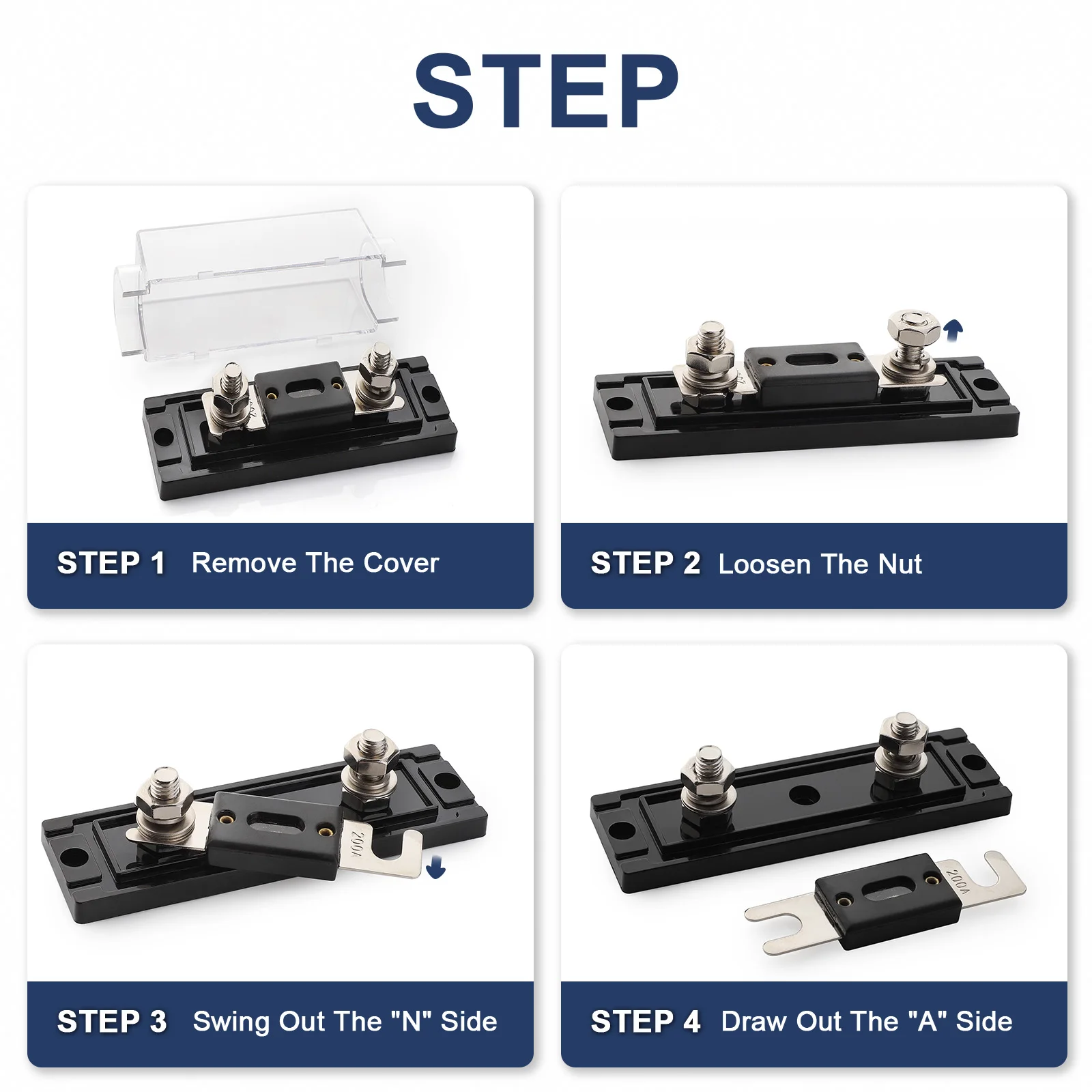 STEP

STEP 1 Remove The Cover

STEP 2 Loosen The Nut

200A

STEP 3 Swing Out The "N" Side

200A

STEP 4 Draw Out The "A" Side