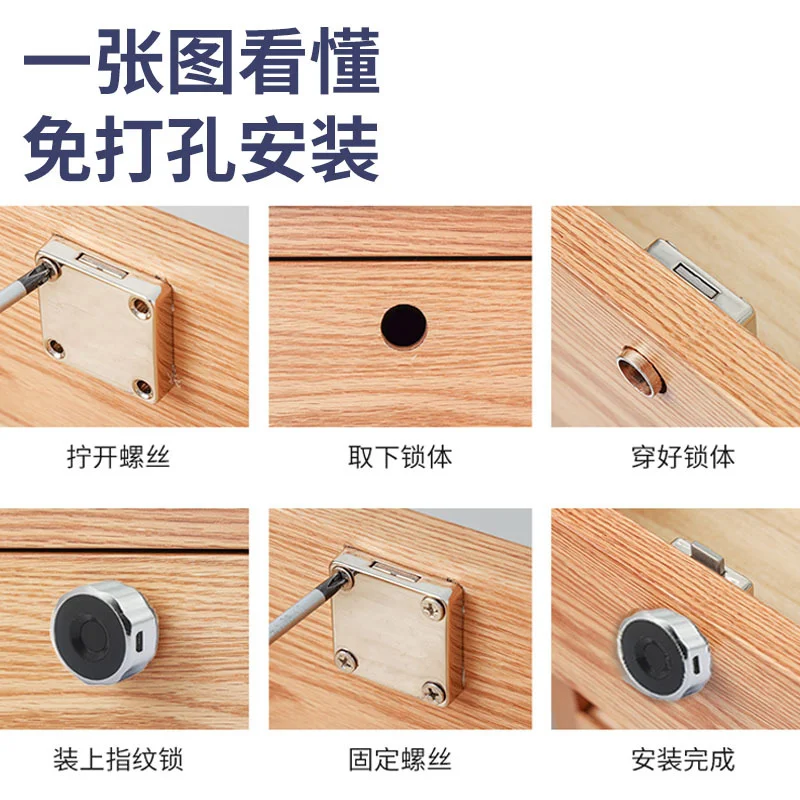 一张图看懂
免打孔安装

拧开螺丝

取下锁体

穿好锁体

装上指纹锁

固定螺丝

安装完成