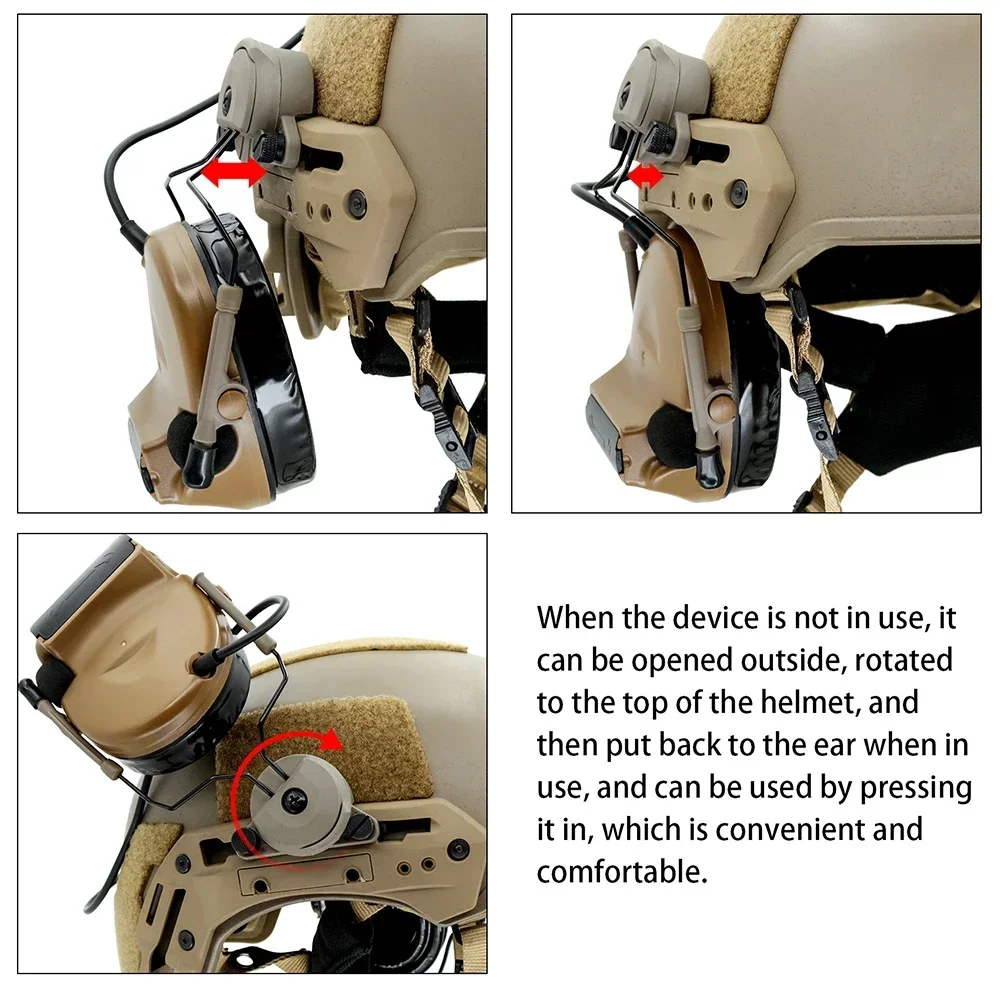 When the device is not in use, it can be opened outside, rotated to the top of the helmet, and then put back to the ear when in use, and can be used by pressing it in, which is convenient and comfortable.