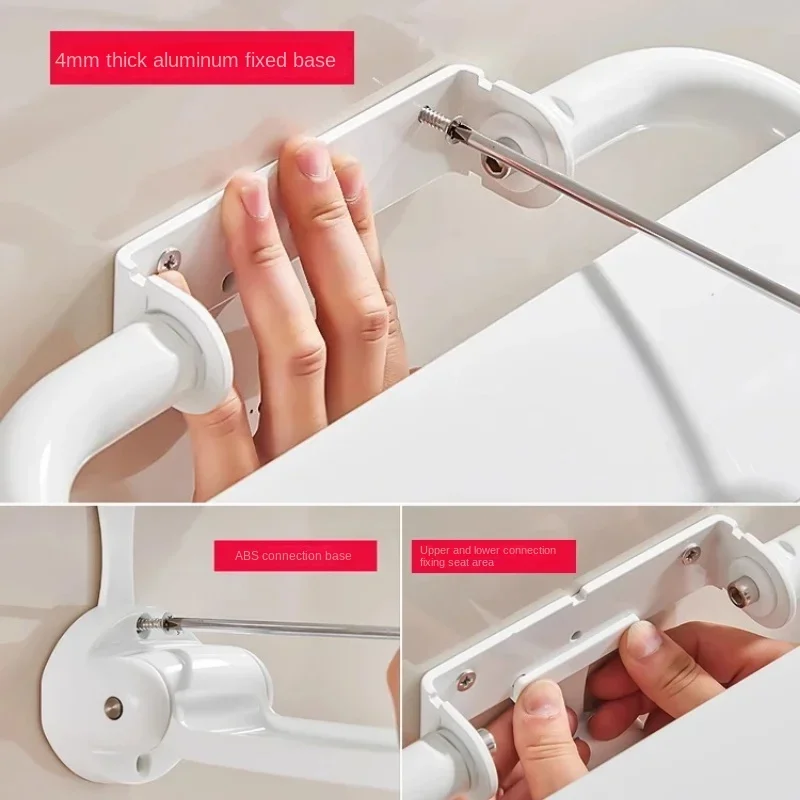 4mm thick aluminum fixed base

ABS connection base

Upper and lower connection fixing seat area