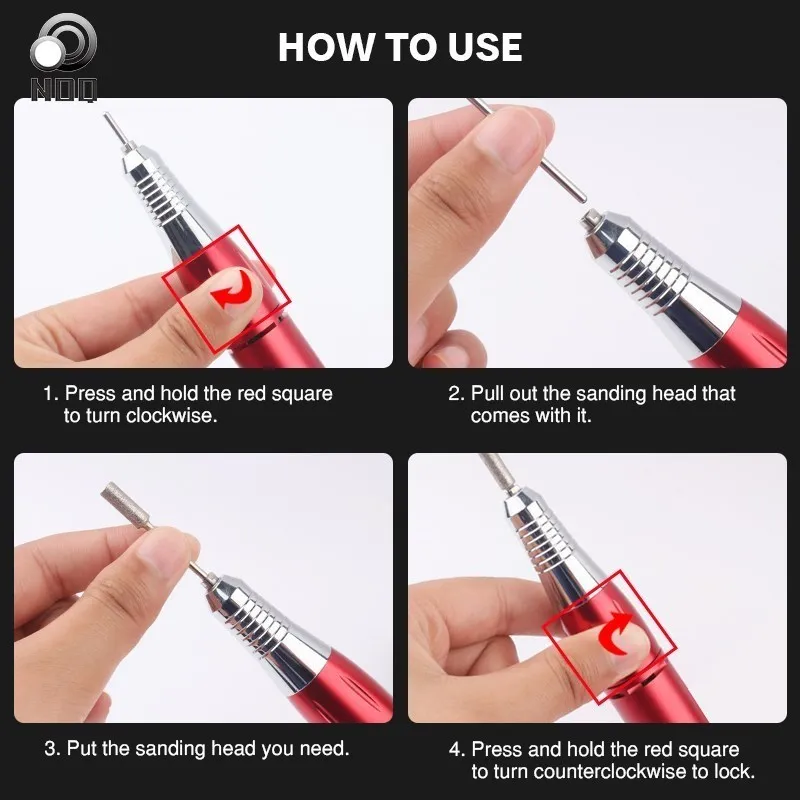 NDQ

HOW TO USE

1. Press and hold the red square to turn clockwise.

2. Pull out the sanding head that comes with it.

3. Put the sanding head you need.

4. Press and hold the red square to turn counterclockwise to lock.