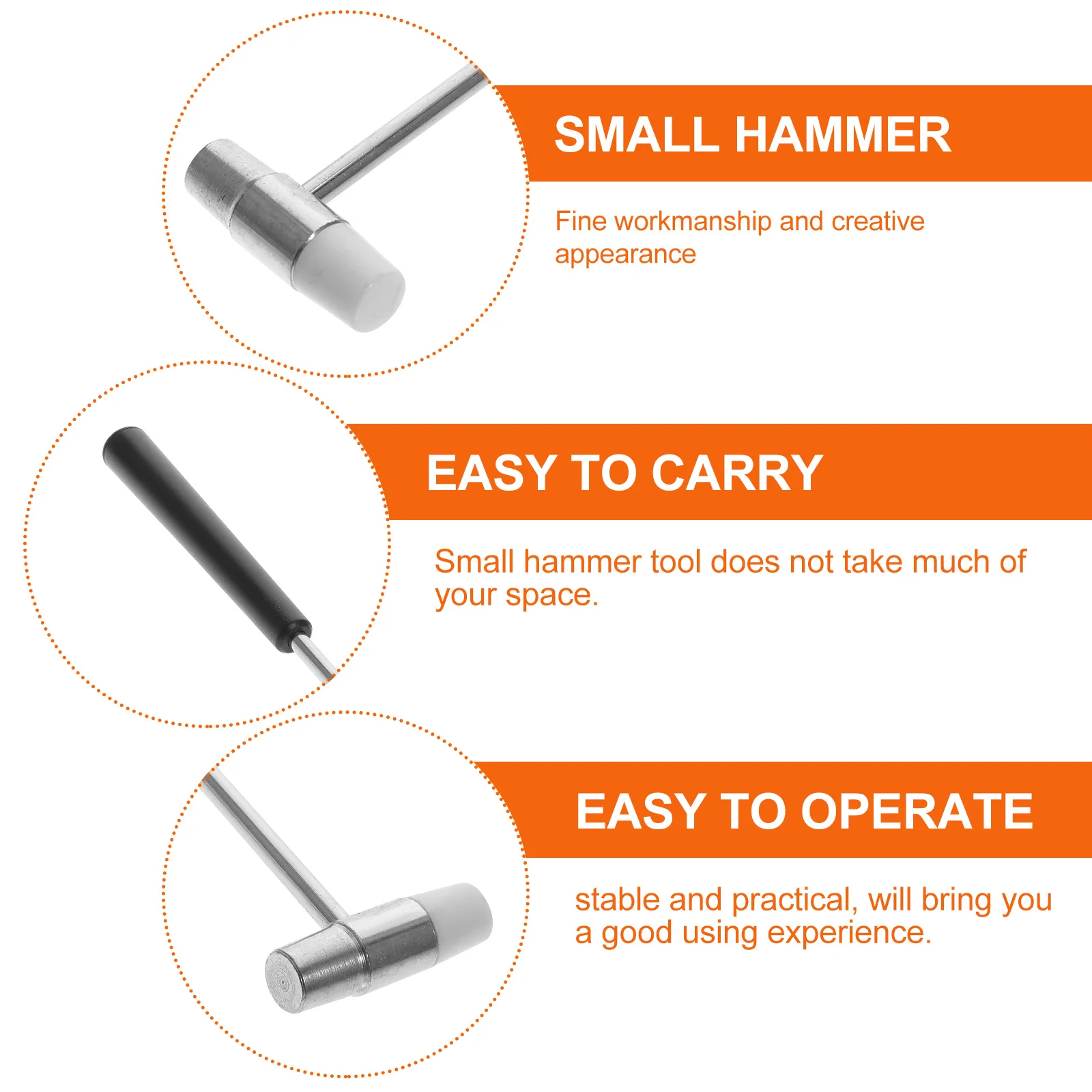 SMALL HAMMER

Fine workmanship and creative appearance

EASY TO CARRY

Small hammer tool does not take much of your space.

EASY TO OPERATE

stable and practical, will bring you a good using experience.