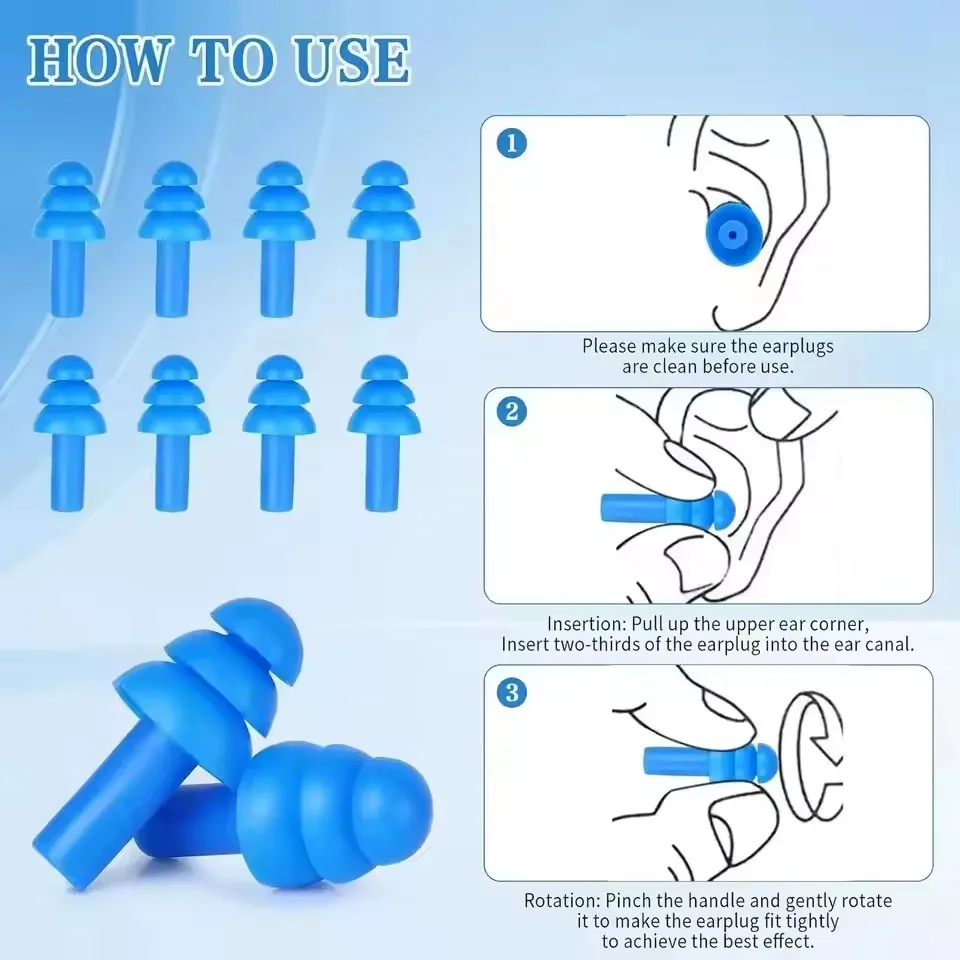 HOW TO USE

1

Please make sure the earplugs are clean before use.

2

Insertion: Pull up the upper ear corner, Insert two-thirds of the earplug into the ear canal.

3

Rotation: Pinch the handle and gently rotate it to make the earplug fit tightly to achieve the best effect.