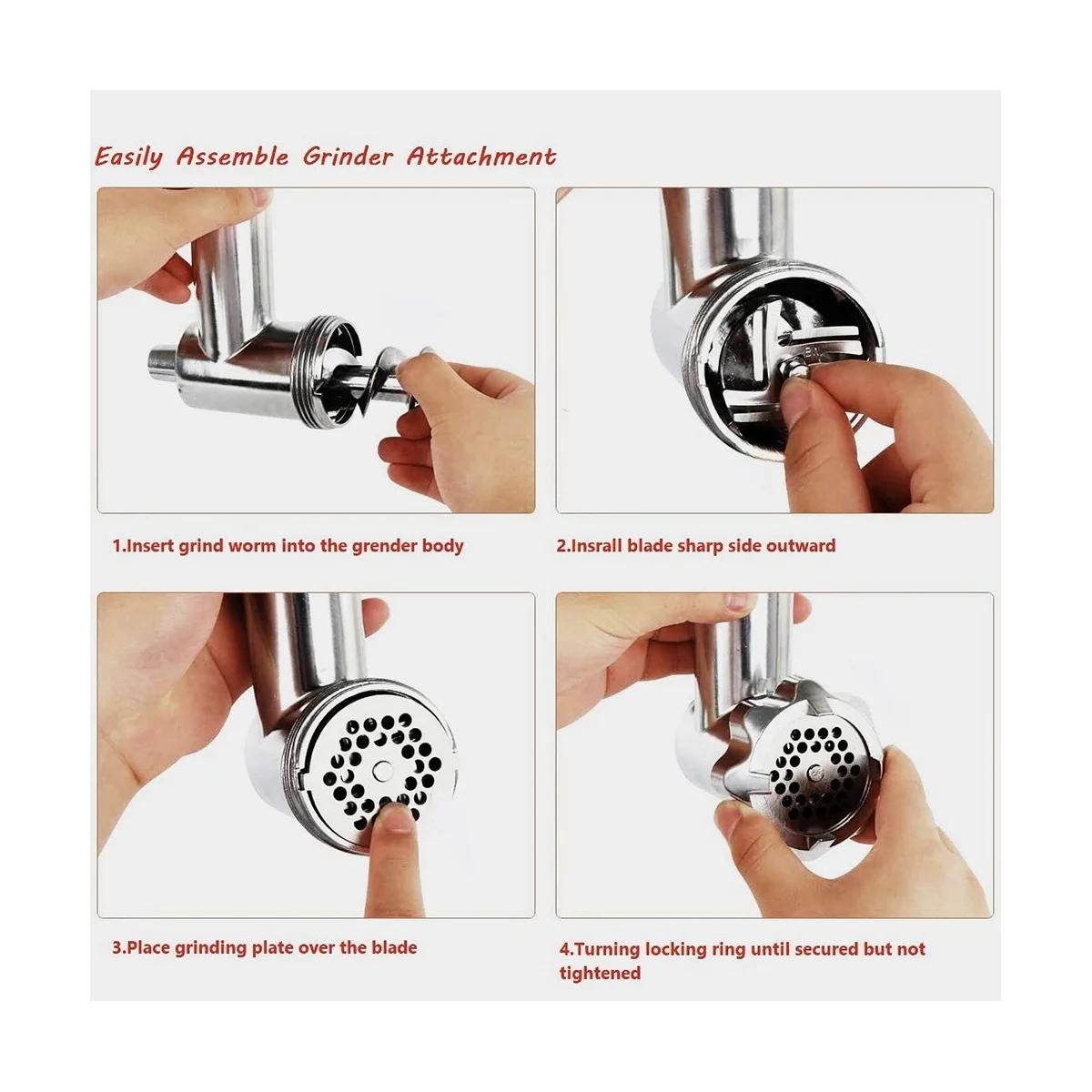 Easily Assemble Grinder Attachment

1.Insert grind worm into the grender body

2.Insrall blade sharp side outward

3.Place grinding plate over the blade

4.Turning locking ring until secured but not tightened