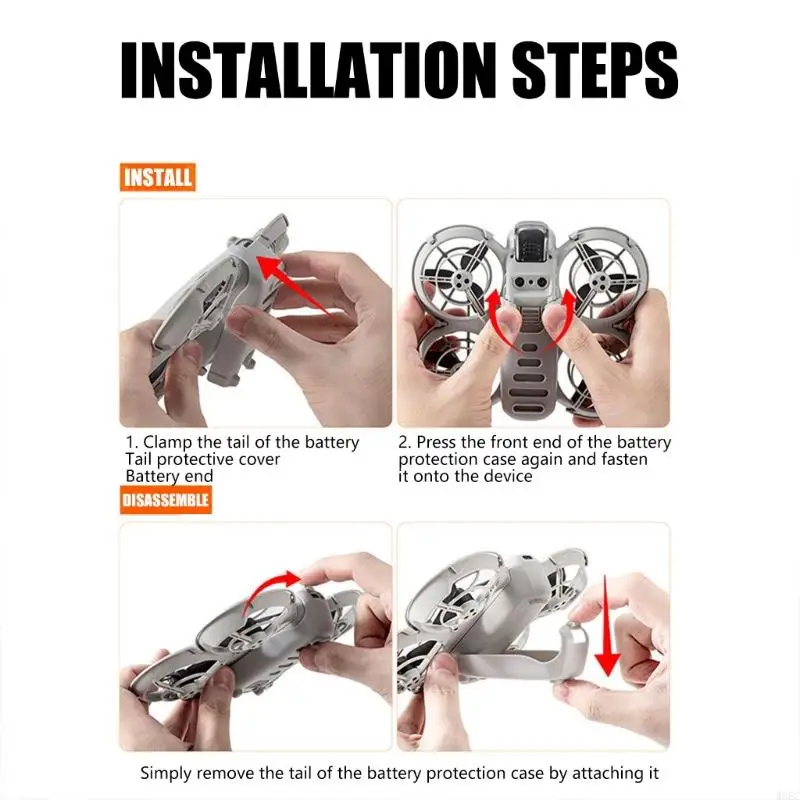 INSTALLATION STEPS

INSTALL

1. Clamp the tail of the battery
Tail protective cover
Battery end

2. Press the front end of the battery protection case again and fasten it onto the device

DISASSEMBLE

Simply remove the tail of the battery protection case by attaching it