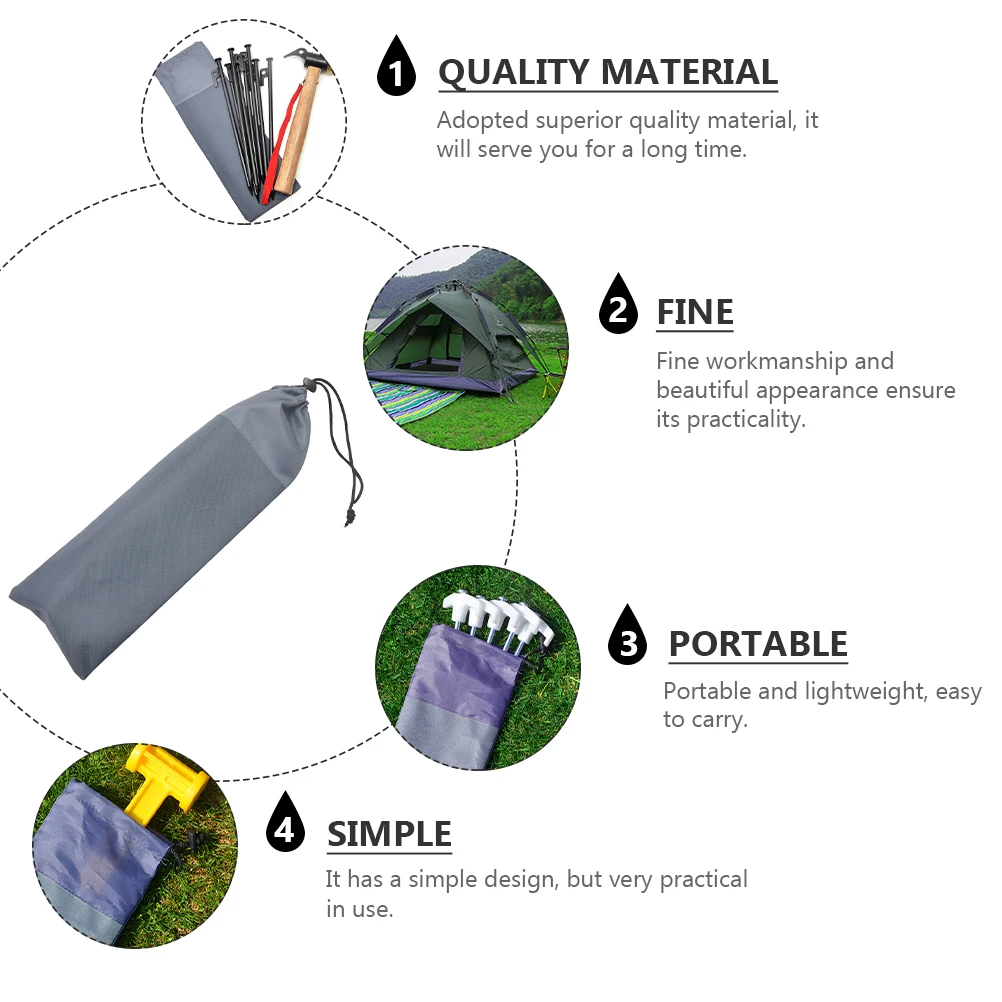 1 QUALITY MATERIAL
Adopted superior quality material, it will serve you for a long time.

2 FINE
Fine workmanship and beautiful appearance ensure its practicality.

3 PORTABLE
Portable and lightweight, easy to carry.

4 SIMPLE
It has a simple design, but very practical in use.