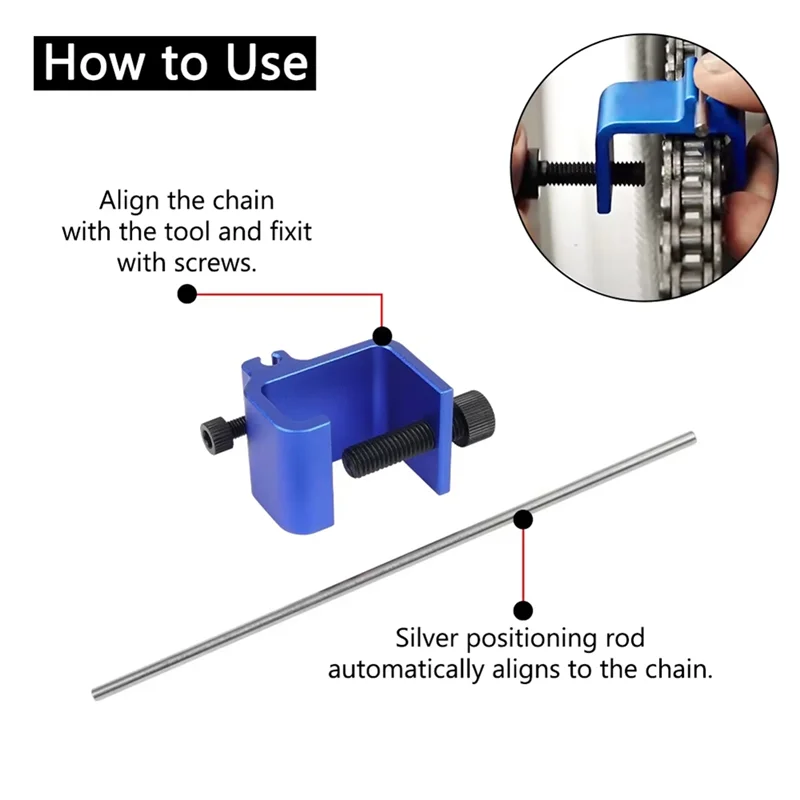 How to Use

Align the chain with the tool and fixit with screws.

Silver positioning rod automatically aligns to the chain.