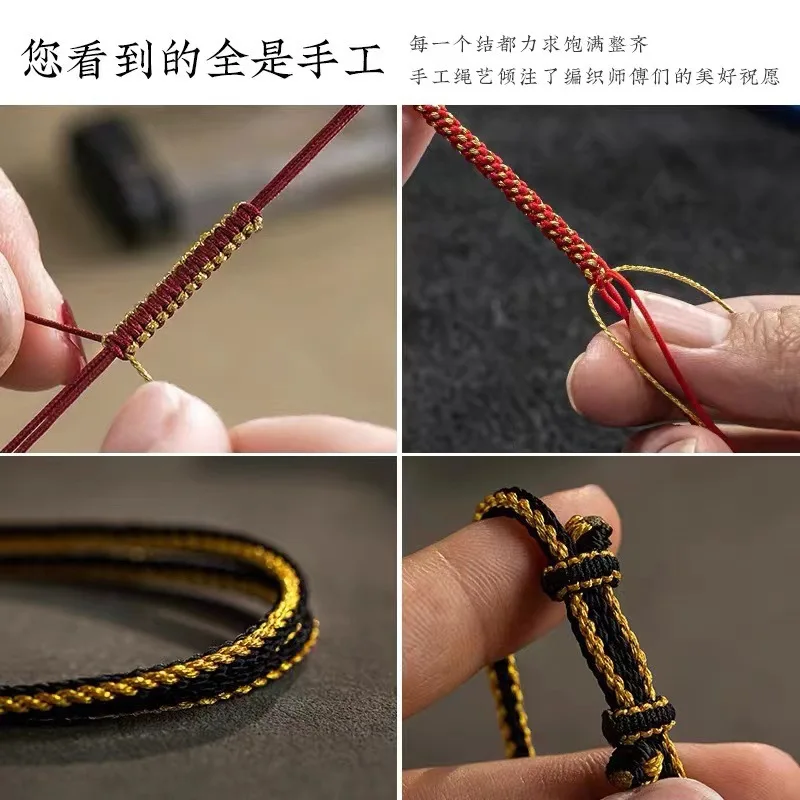 您看到的全是手工

每一个结都力求饱满整齐
手工绳艺倾注了编织师傅们的美好祝愿