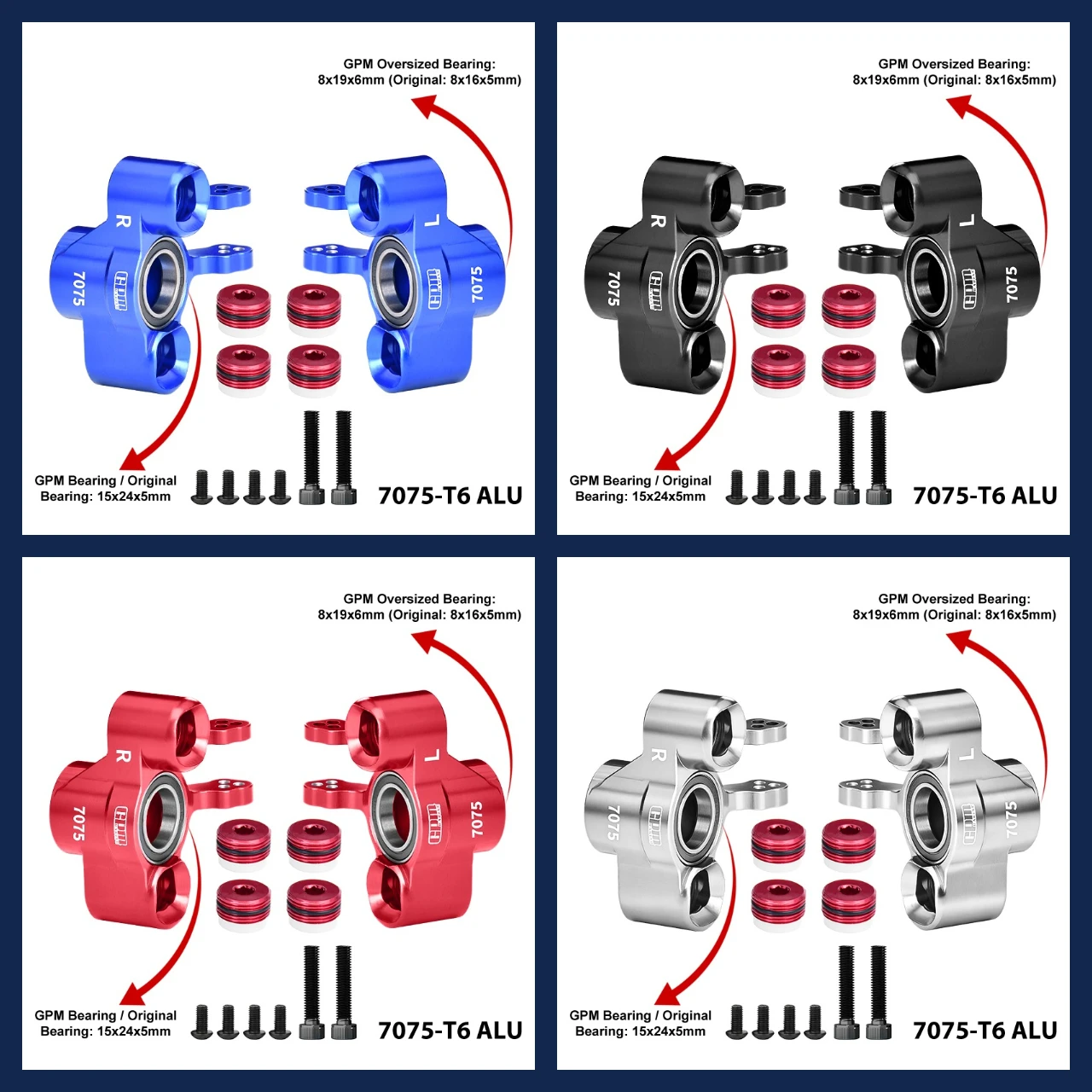 GPM Oversized Bearing: 8x19x6mm (Original: 8x16x5mm)

R
7075
GPM
L
7075
GPM

GPM Bearing / Original Bearing: 15x24x5mm

7075-T6 ALU

GPM Oversized Bearing: 8x19x6mm (Original: 8x16x5mm)

R
7075
GPM
L
7075
GPM

GPM Bearing / Original Bearing: 15x24x5mm

7075-T6 ALU

GPM Oversized Bearing: 8x19x6mm (Original: 8x16x5mm)

R
7075
GPM
L
7075
GPM

GPM Bearing / Original Bearing: 15x24x5mm

7075-T6 ALU

GPM Oversized Bearing: 8x19x6mm (Original: 8x16x5mm)

R
7075
GPM
L
7075
GPM

GPM Bearing / Original Bearing: 15x24x5mm

7075-T6 ALU