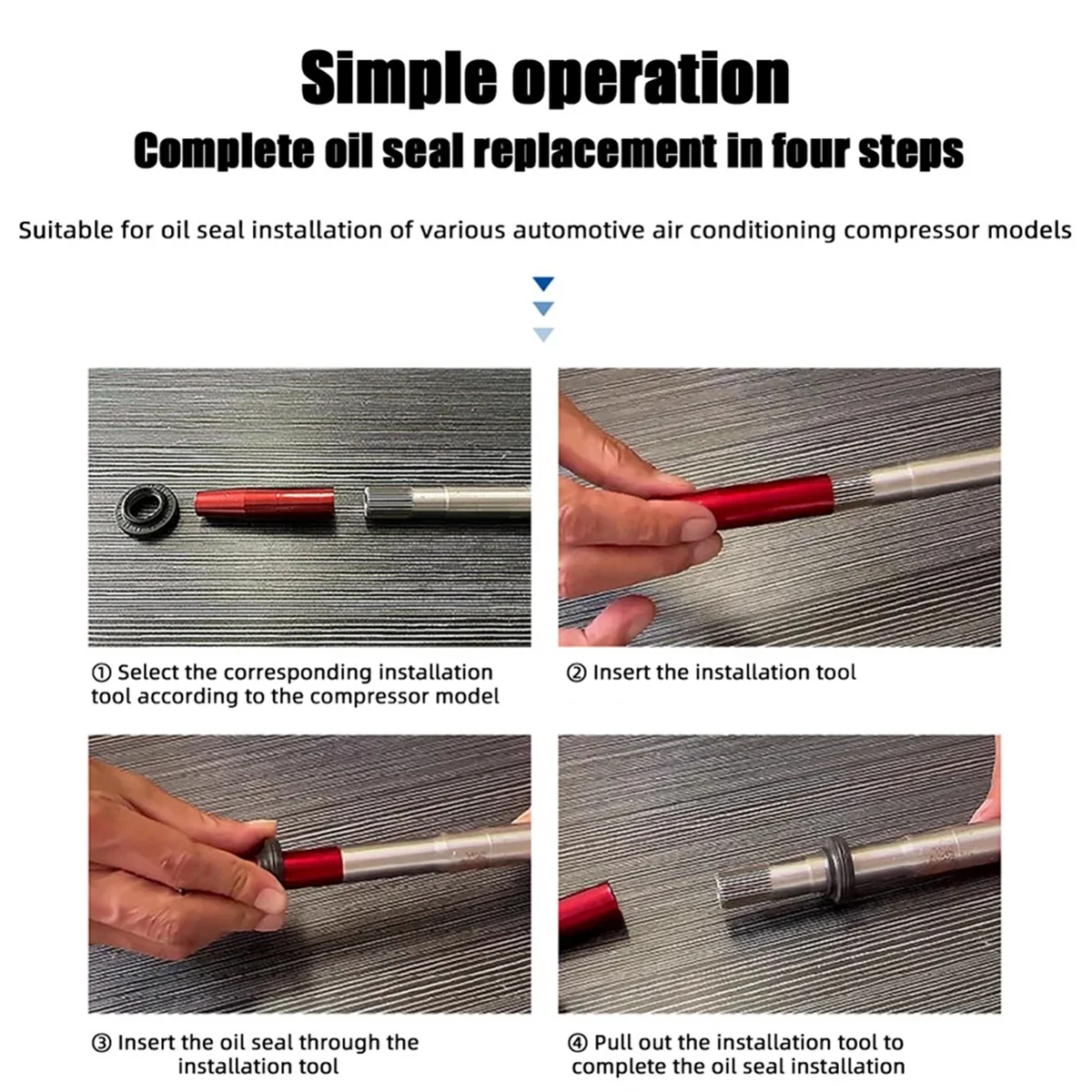 Simple operation
Complete oil seal replacement in four steps

Suitable for oil seal installation of various automotive air conditioning compressor models

① Select the corresponding installation tool according to the compressor model

② Insert the installation tool

③ Insert the oil seal through the installation tool

④ Pull out the installation tool to complete the oil seal installation