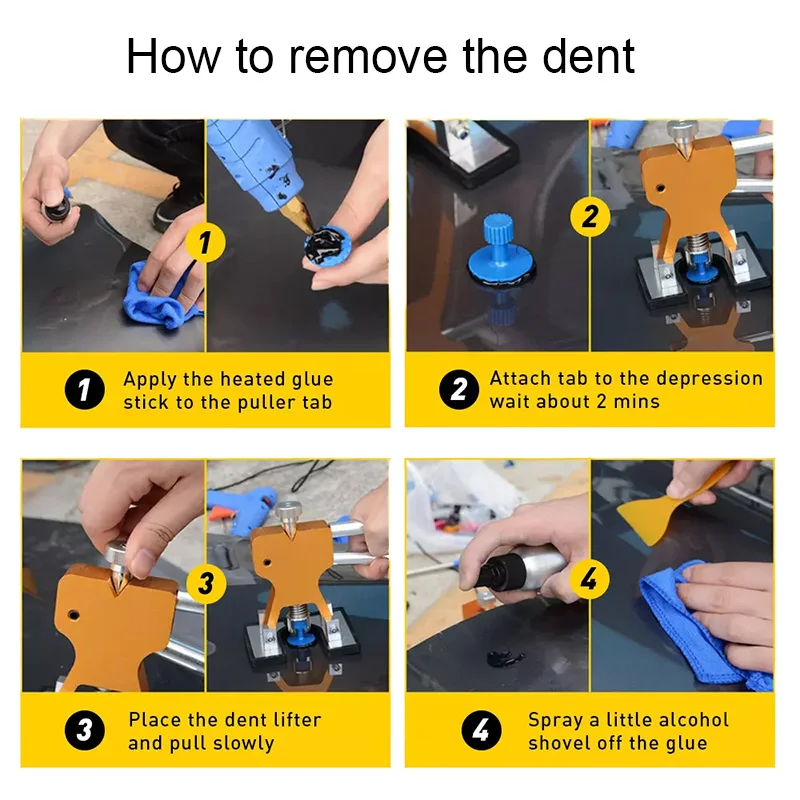 How to remove the dent

1

1 Apply the heated glue stick to the puller tab

2

2 Attach tab to the depression wait about 2 mins

3

3 Place the dent lifter and pull slowly

4

4 Spray a little alcohol shovel off the glue