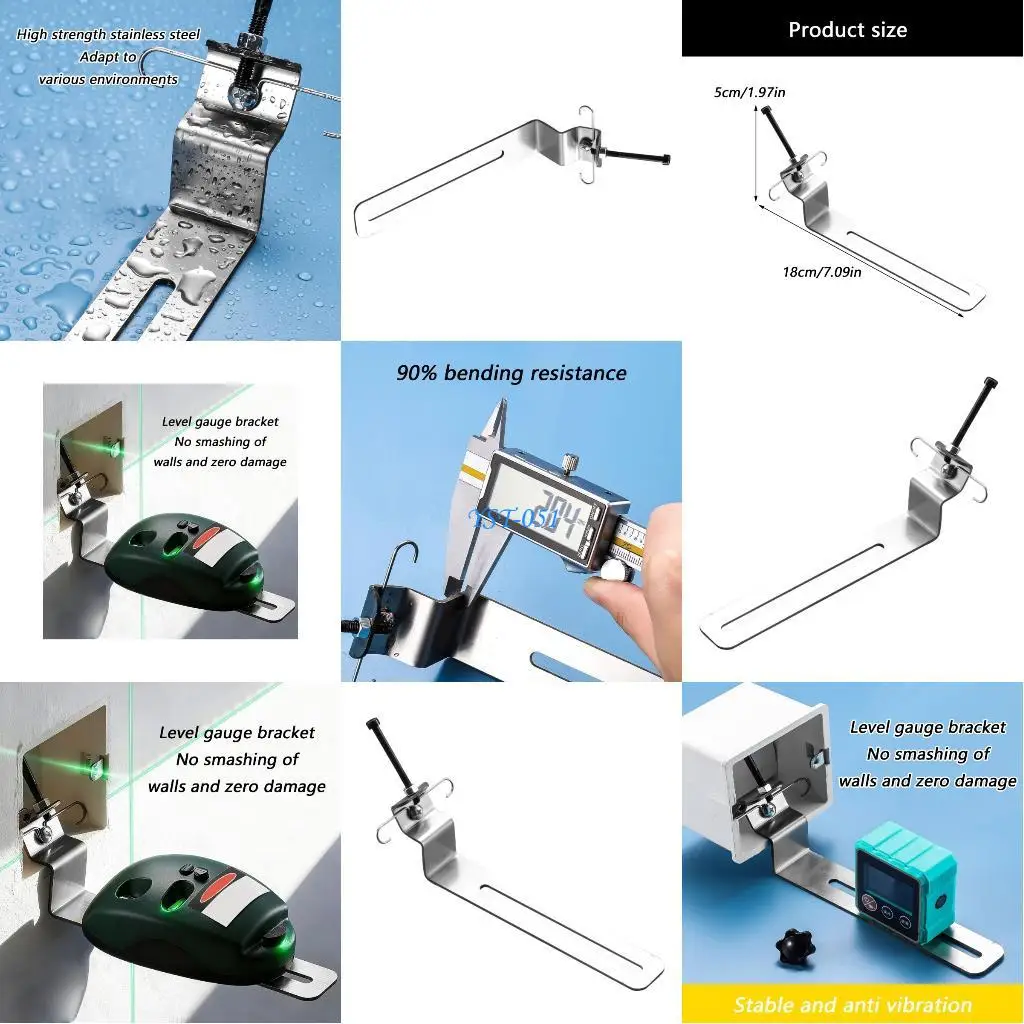 High strength stainless steel
Adapt to
various environments

Product size

5cm/1.97in

18cm/7.09in

Level gauge bracket
No smashing of
walls and zero damage

90% bending resistance

YST-051

Level gauge bracket
No smashing of
walls and zero damage

Level gauge bracket
No smashing of
walls and zero damage

Stable and anti vibration