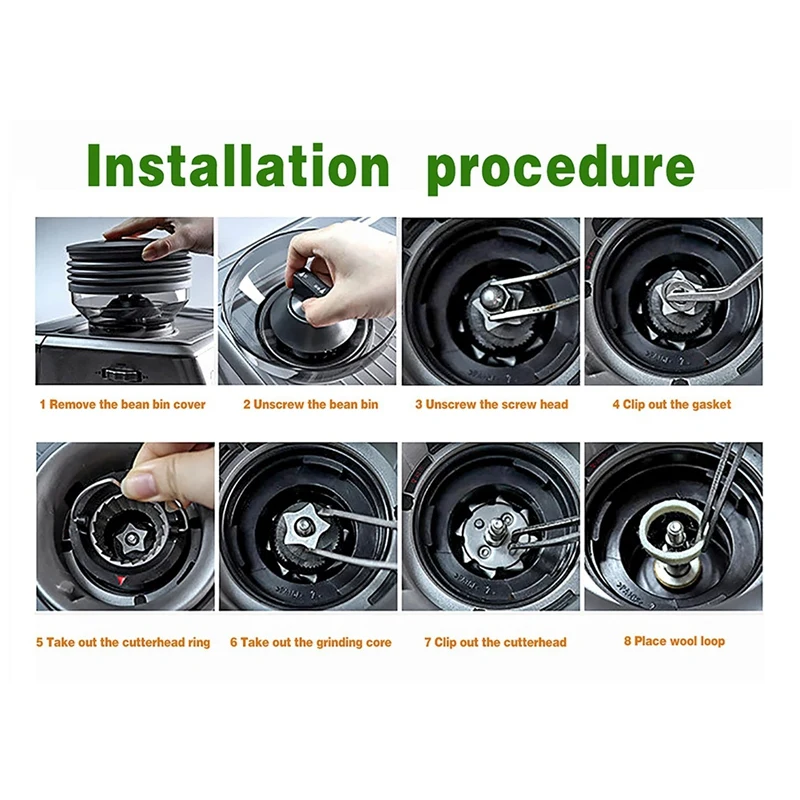 Installation procedure

1 Remove the bean bin cover

2 Unscrew the bean bin

3 Unscrew the screw head

4 Clip out the gasket

5 Take out the cutterhead ring

6 Take out the grinding core

7 Clip out the cutterhead

8 Place wool loop